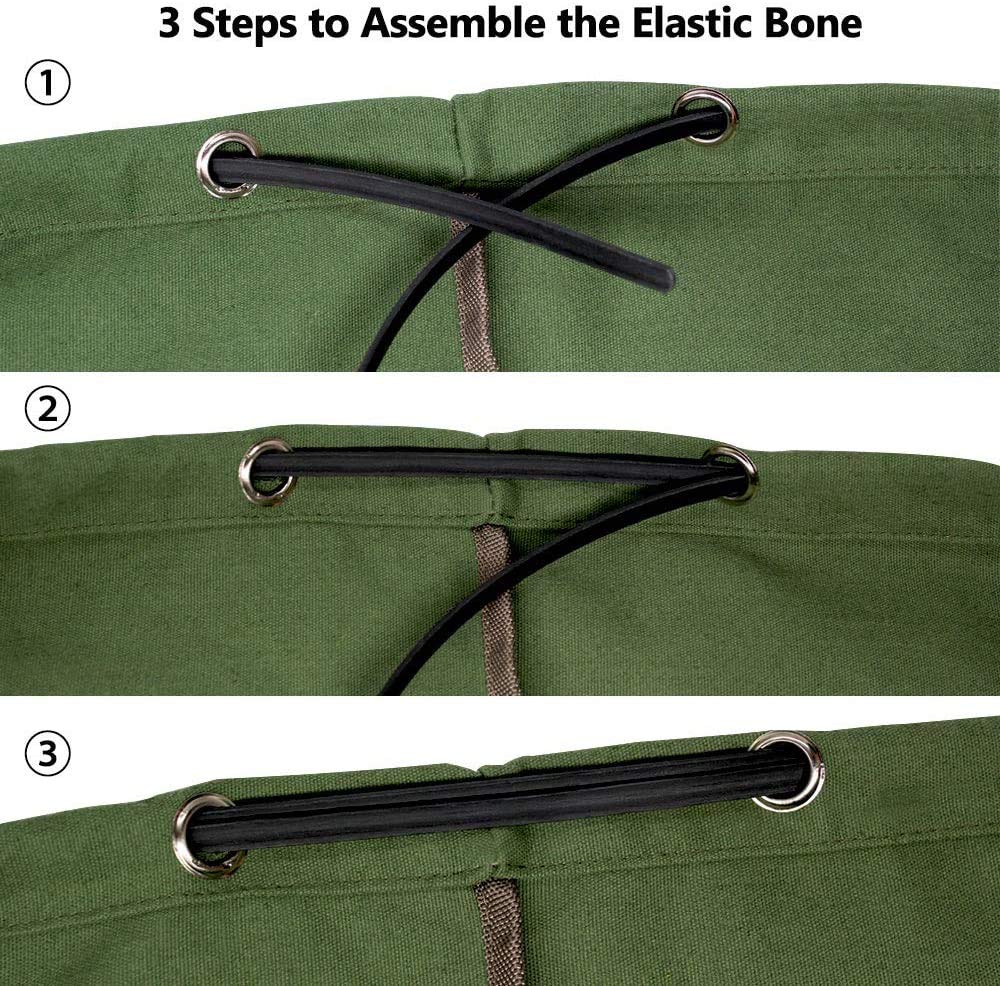 3 Steps to Assemble the Elastic Bone

①

②

③