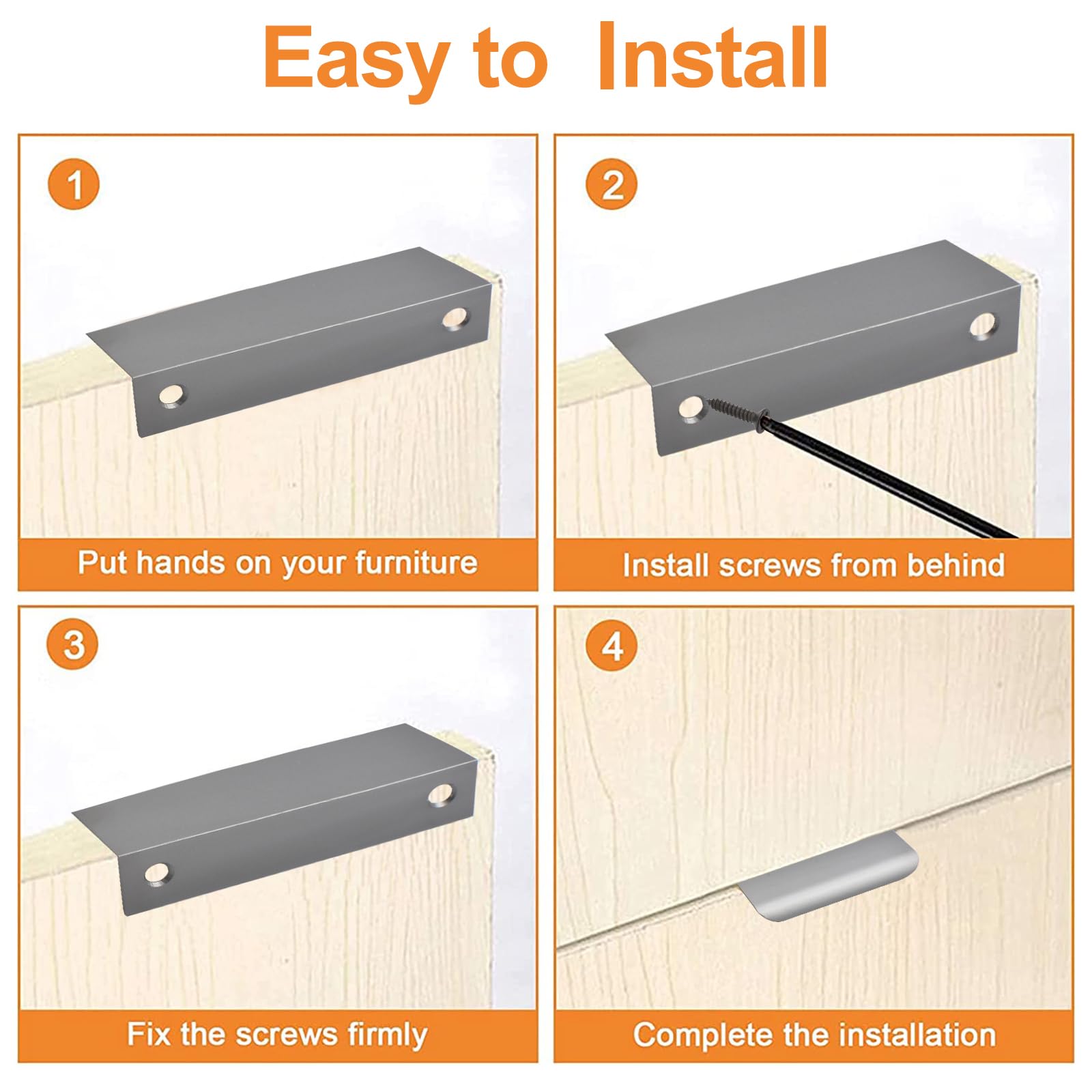 Easy to Install

1

Put hands on your furniture

2

Install screws from behind

3

Fix the screws firmly

4

Complete the installation