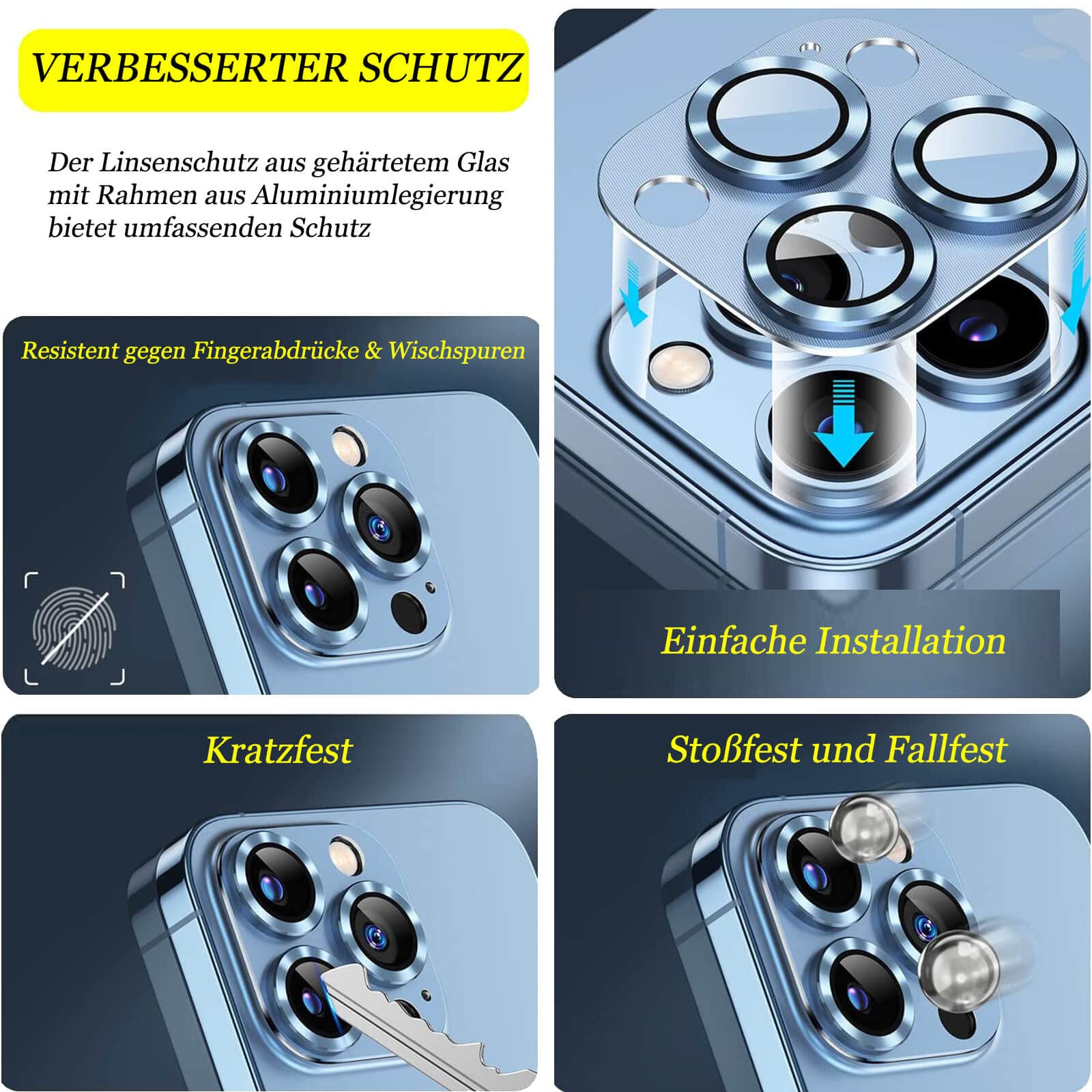 VERBESSERTER SCHUTZ

Der Linsenschutz aus gehärtetem Glas mit Rahmen aus Aluminiumlegierung bietet umfassenden Schutz

Resistent gegen Fingerabdrücke & Wischspuren

Einfache Installation

Kratzfest

Stoßfest und Fallfest