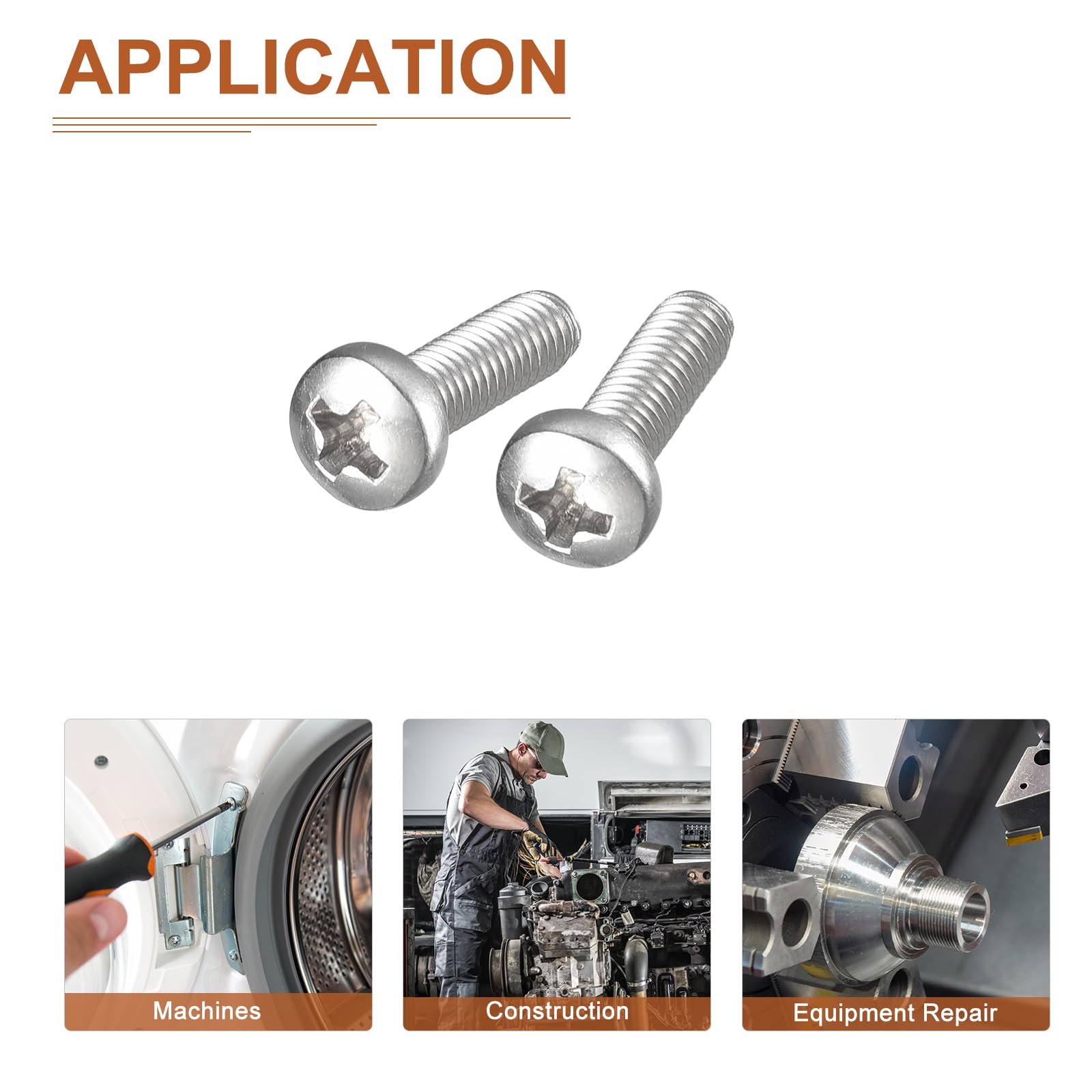 APPLICATION

Machines

Construction

Equipment Repair