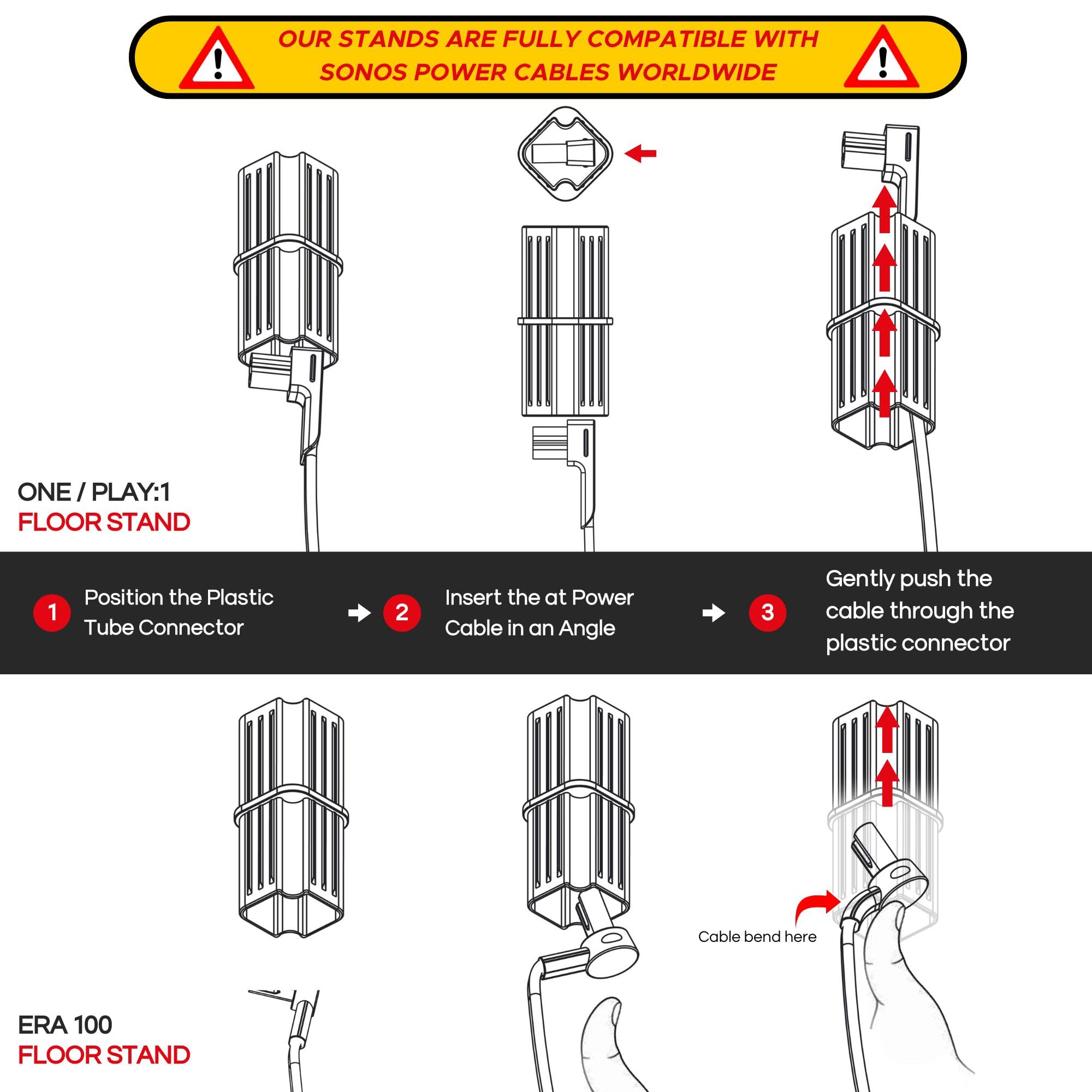 OUR STANDS ARE FULLY COMPATIBLE WITH SONOS POWER CABLES WORLDWIDE

ONE / PLAY:1
FLOOR STAND

1 Position the Plastic Tube Connector

2 Insert the at Power Cable in an Angle

3 Gently push the cable through the plastic connector

Cable bend here

ERA 100
FLOOR STAND