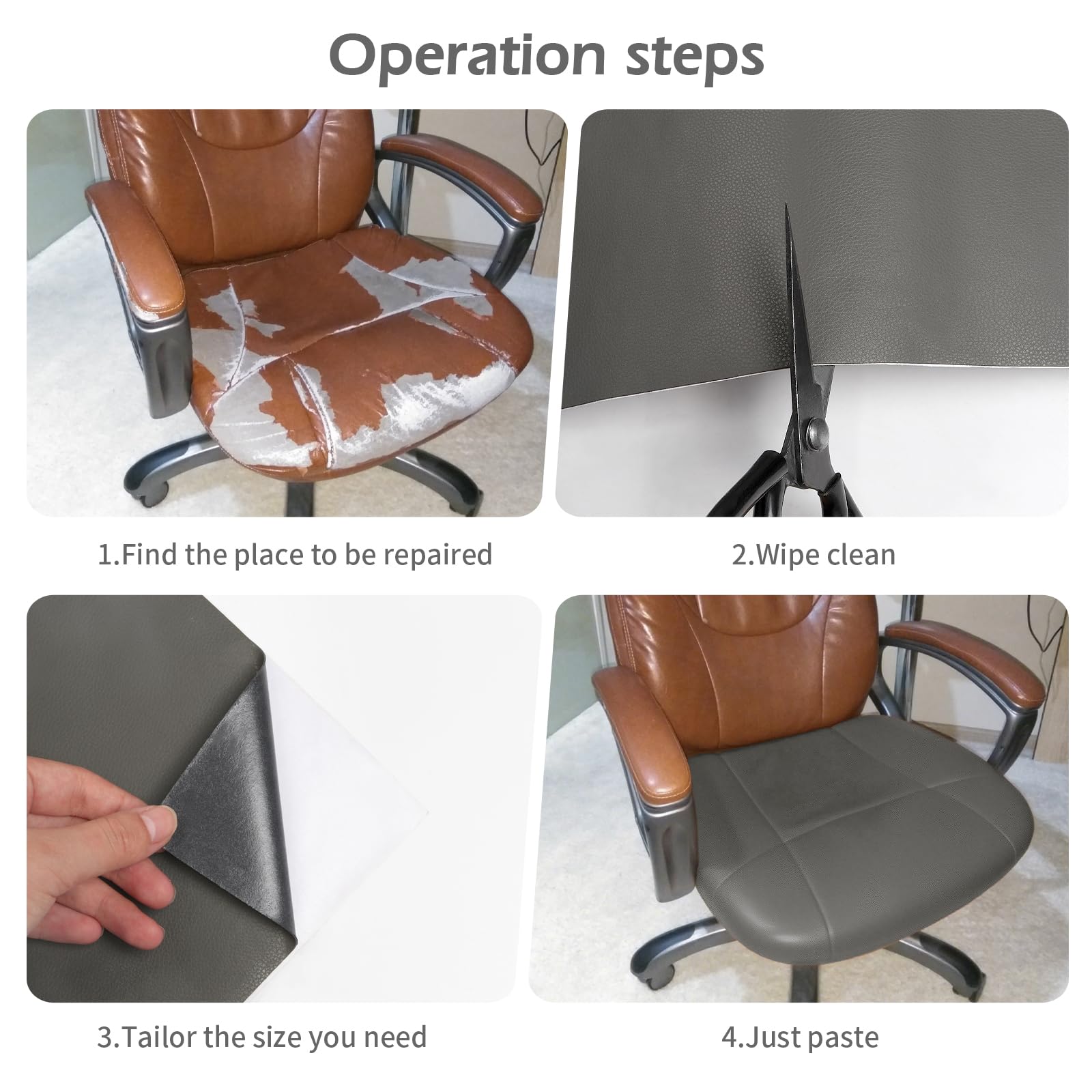 Operation steps

1.Find the place to be repaired

2.Wipe clean

3.Tailor the size you need

4.Just paste