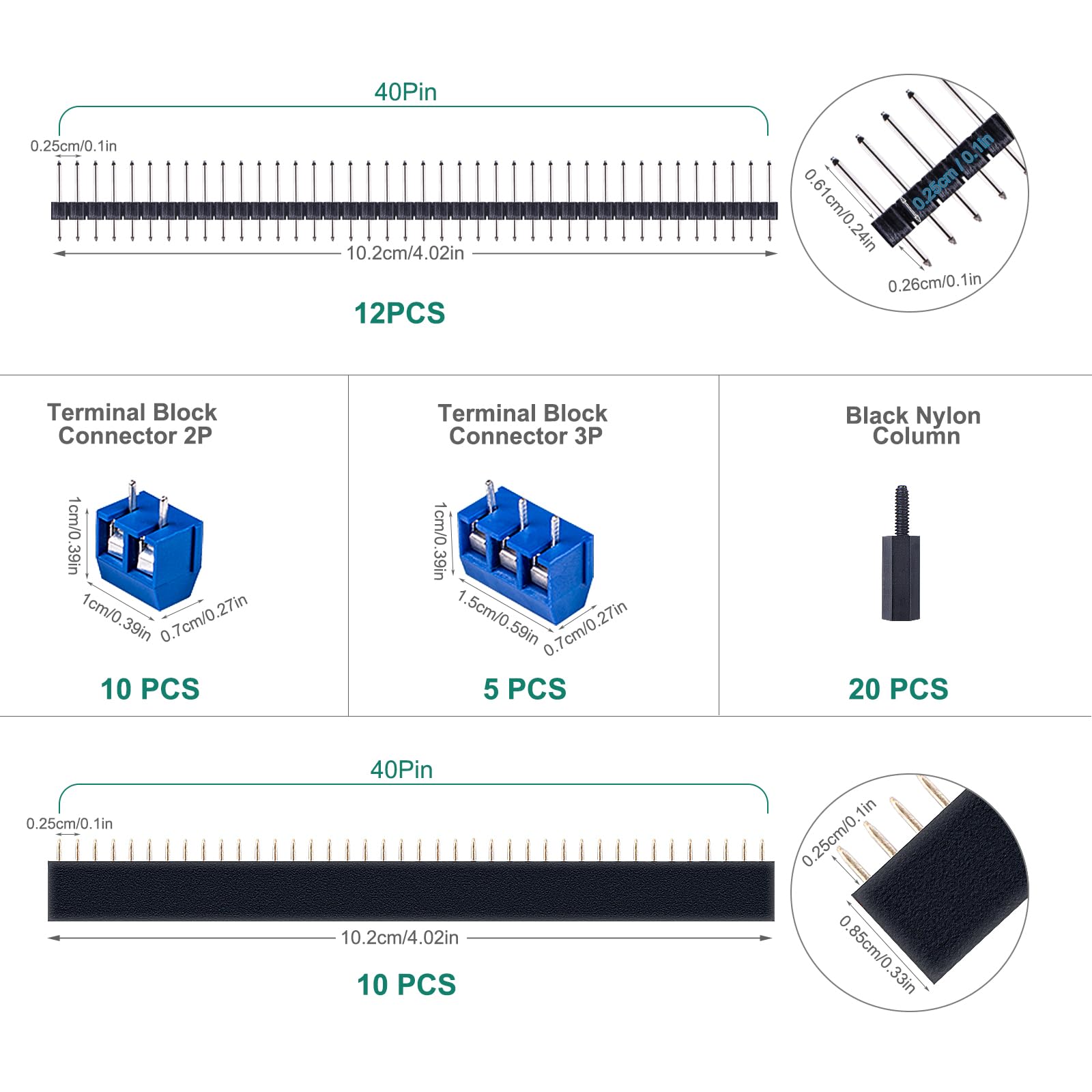 40Pin

0.25cm/0.1in

10.2cm/4.02in

12PCS

0.61cm/0.24in

0.25cm / 0.1in

0.26cm/0.1in

Terminal Block Connector 2P

1cm/0.39in

1cm/0.39in

0.7cm/0.27in

10 PCS

Terminal Block Connector 3P

1cm/0.39in

1.5cm/0.59in

0.7cm/0.27in

5 PCS

Black Nylon Column

20 PCS

40Pin

0.25cm/0.1in

10.2cm/4.02in

10 PCS

0.25cm/0.1in

0.85cm/0.33in