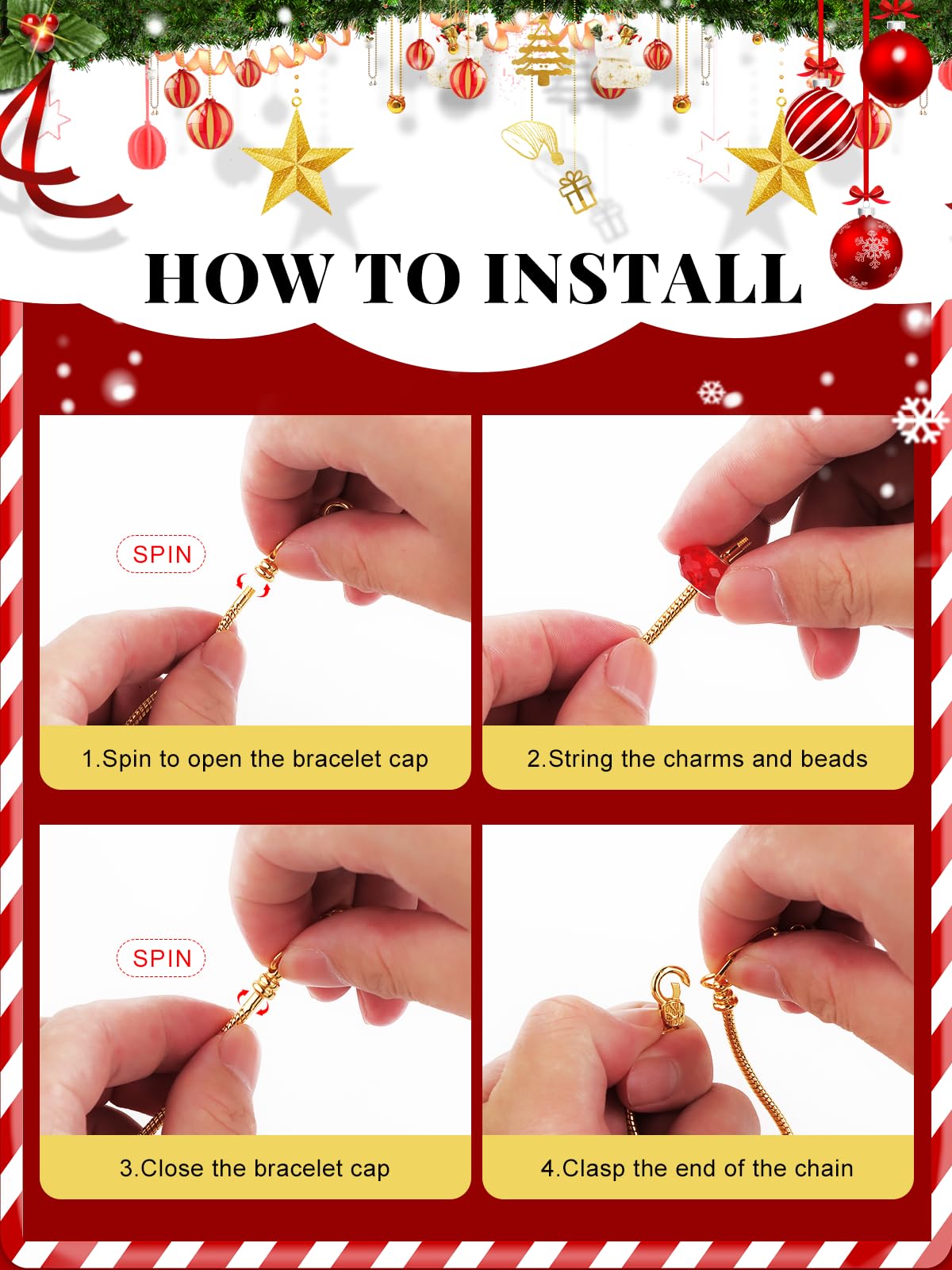 HOW TO INSTALL

SPIN

1.Spin to open the bracelet cap

2.String the charms and beads

SPIN

3.Close the bracelet cap

4.Clasp the end of the chain