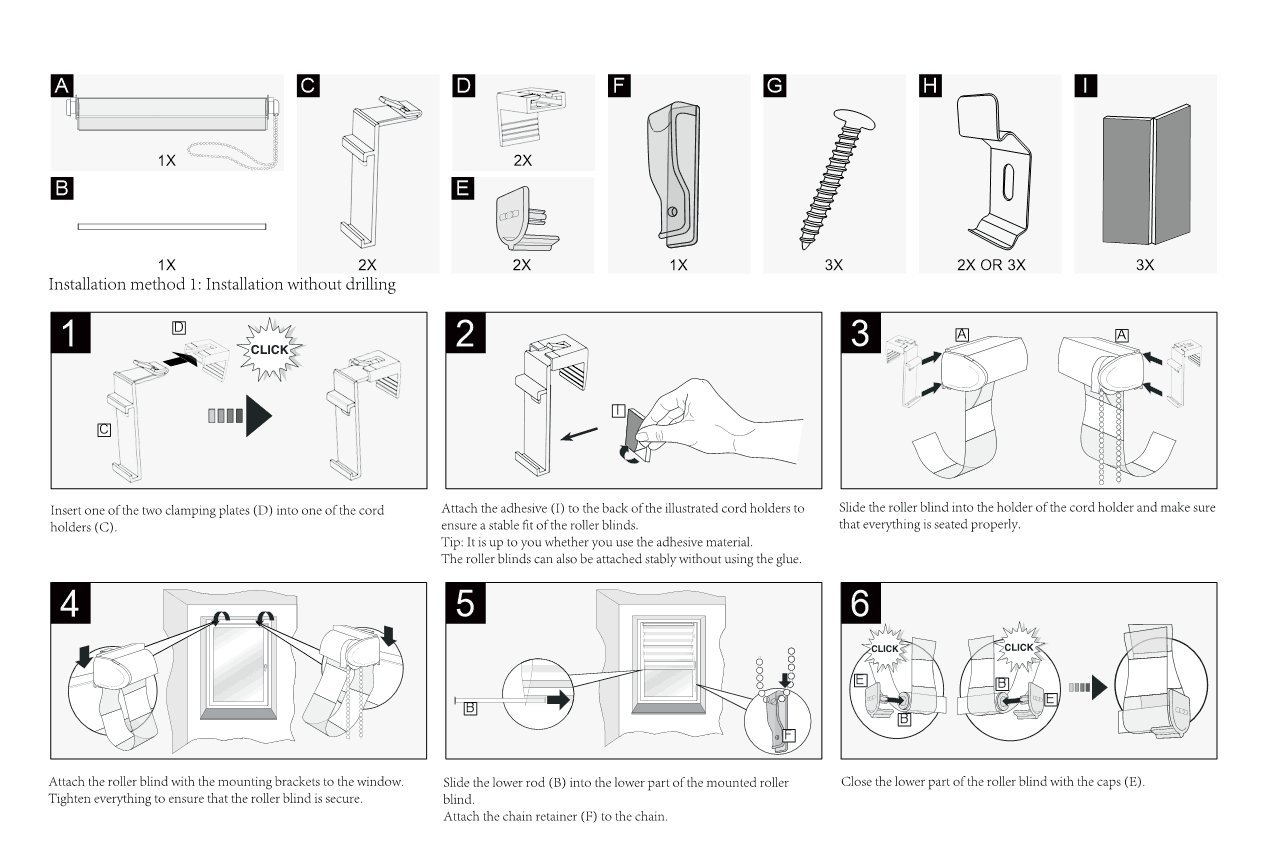 A
1X

B
1X

C
2X

D
2X

E
2X

F
1X

G
3X

H
2X OR 3X

I
3X

Installation method 1: Installation without drilling

1
D
CLICK
C

Insert one of the two clamping plates (D) into one of the cord holders (C).

2
I

Attach the adhesive (I) to the back of the illustrated cord holders to ensure a stable fit of the roller blinds.
Tip: It is up to you whether you use the adhesive material.
The roller blinds can also be attached stably without using the glue.

3
A
A

Slide the roller blind into the holder of the cord holder and make sure that everything is seated properly.

4

Attach the roller blind with the mounting brackets to the window. Tighten everything to ensure that the roller blind is secure.

5
B
F

Slide the lower rod (B) into the lower part of the mounted roller blind.
Attach the chain retainer (F) to the chain.

6
CLICK
E
B
CLICK
B
E

Close the lower part of the roller blind with the caps (E).