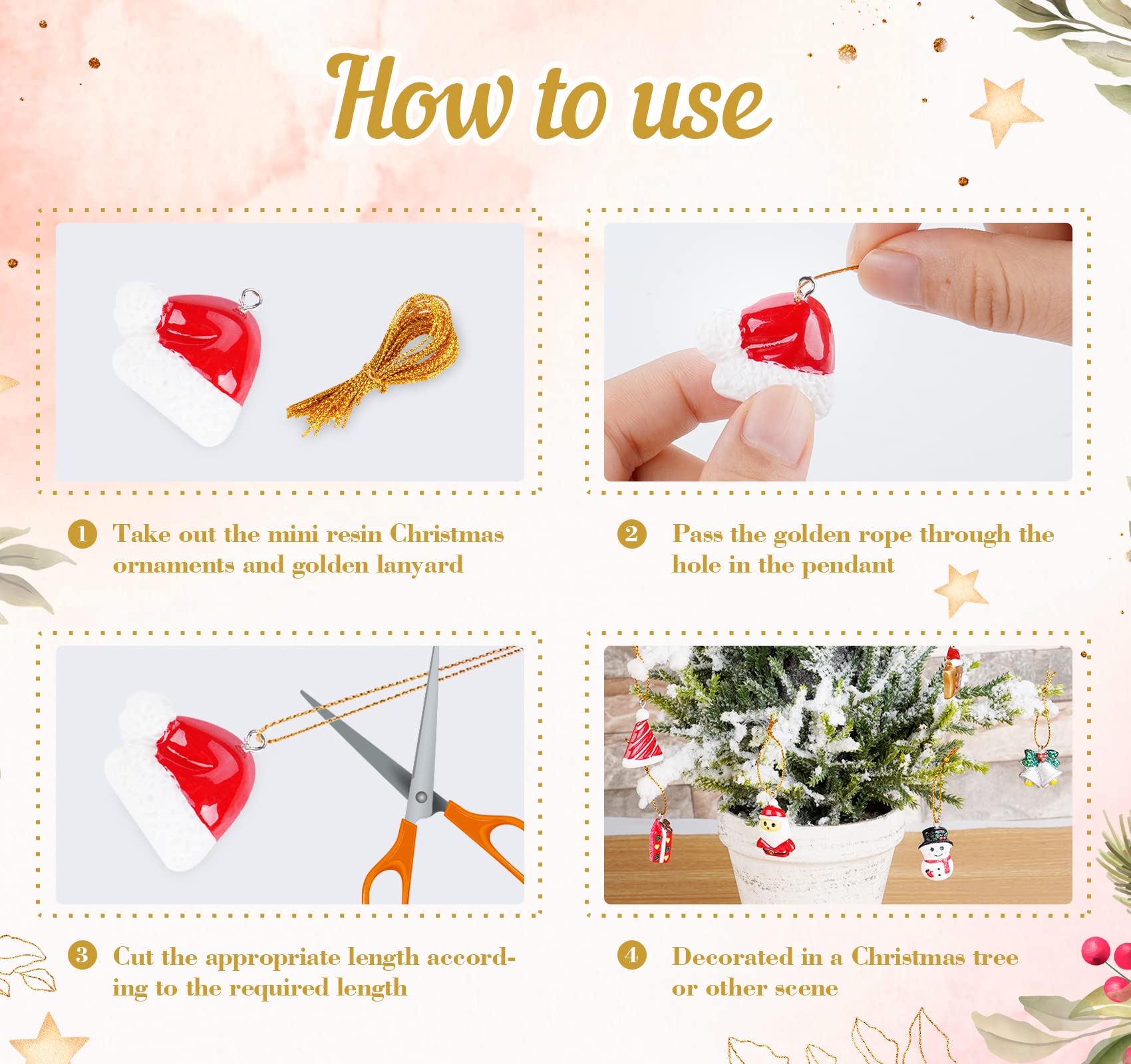 How to use

1 Take out the mini resin Christmas ornaments and golden lanyard

2 Pass the golden rope through the hole in the pendant

3 Cut the appropriate length according to the required length

4 Decorated in a Christmas tree or other scene