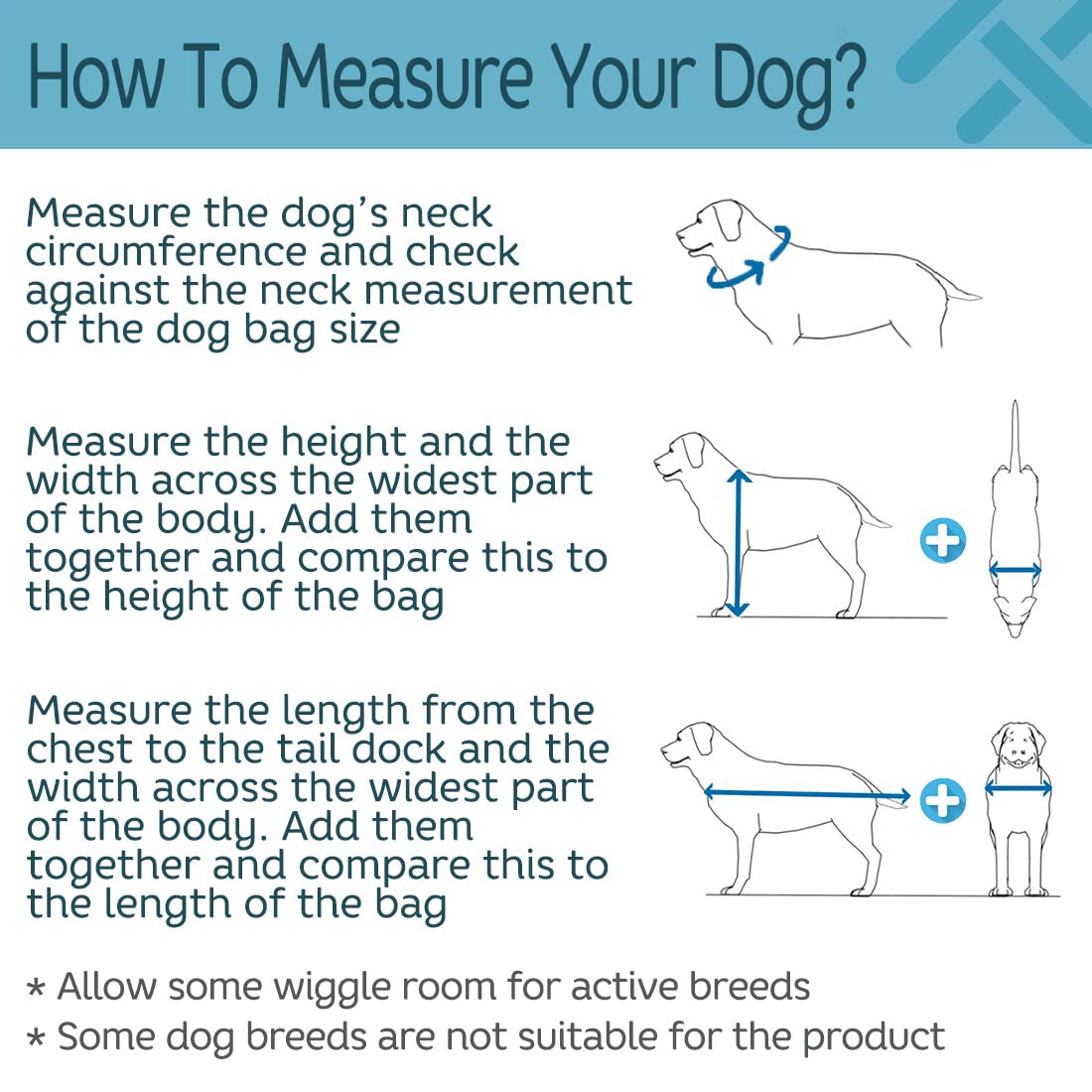 How To Measure Your Dog?

Measure the dog's neck circumference and check against the neck measurement of the dog bag size

Measure the height and the width across the widest part of the body. Add them together and compare this to the height of the bag

Measure the length from the chest to the tail dock and the width across the widest part of the body. Add them together and compare this to the length of the bag

* Allow some wiggle room for active breeds
* Some dog breeds are not suitable for the product