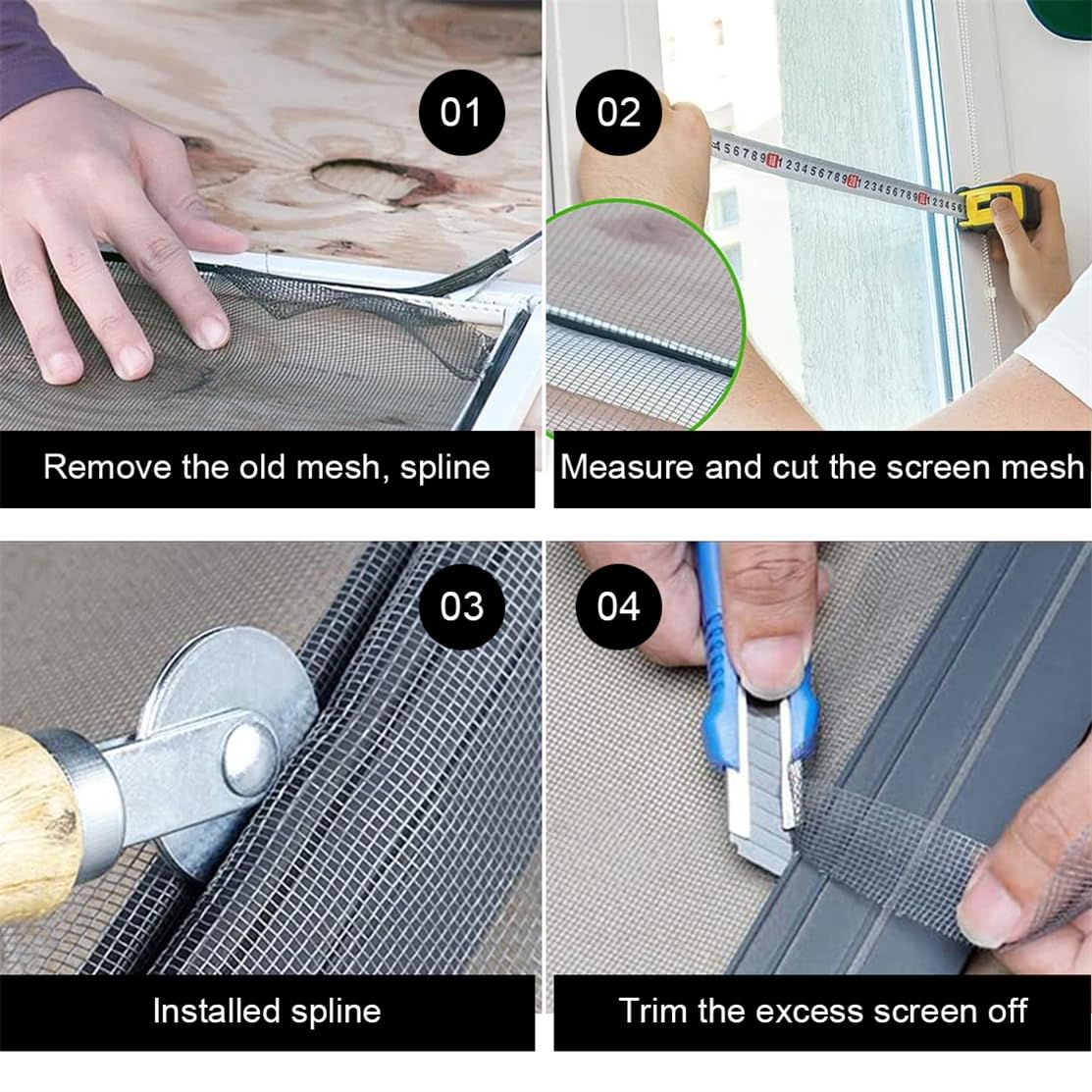 01

Remove the old mesh, spline

02

Measure and cut the screen mesh

03

Installed spline

04

Trim the excess screen off