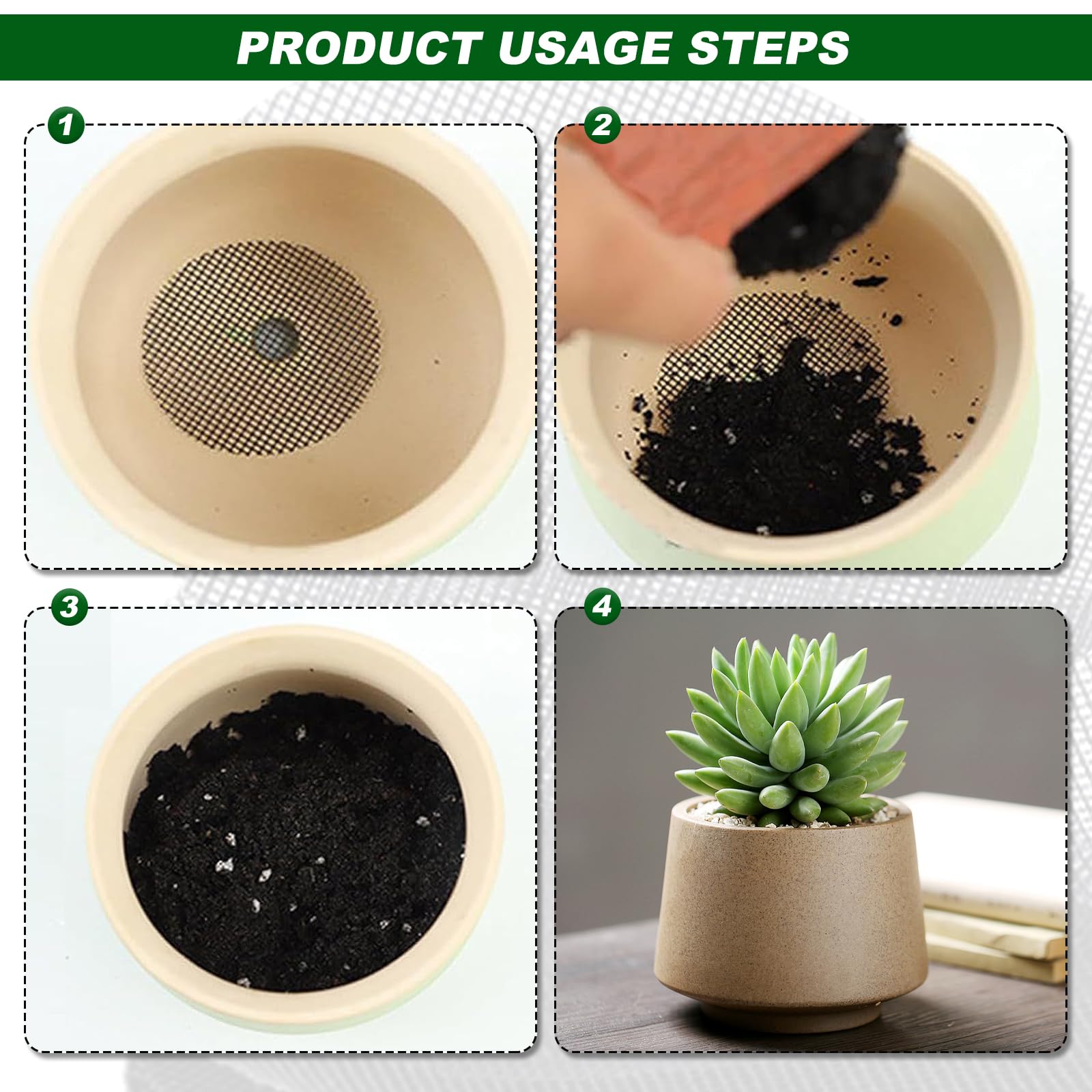 PRODUCT USAGE STEPS

1

2

3

4