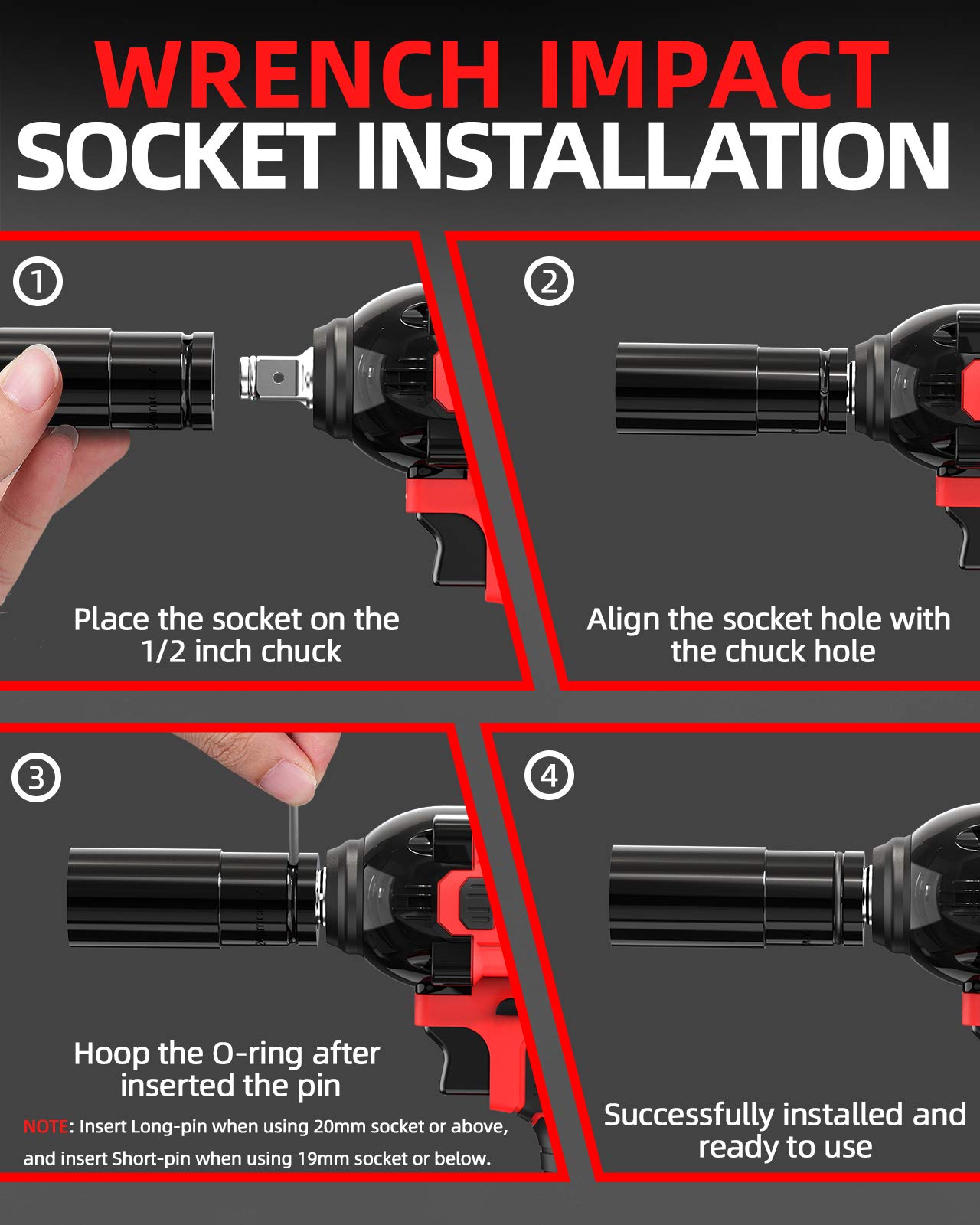 WRENCH IMPACT
SOCKET INSTALLATION

①

Place the socket on the 1/2 inch chuck

②

Align the socket hole with the chuck hole

③

Hoop the O-ring after inserted the pin

NOTE: Insert Long-pin when using 20mm socket or above, and insert Short-pin when using 19mm socket or below.

④

Successfully installed and ready to use