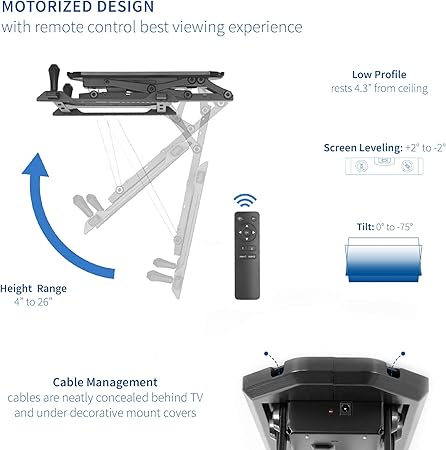 MOTORIZED DESIGN
with remote control best viewing experience

Low Profile
rests 4.3" from ceiling

Screen Leveling: +2° to -2°

Tilt: 0° to -75°

Height Range
4" to 26"

Cable Management
cables are neatly concealed behind TV and under decorative mount covers