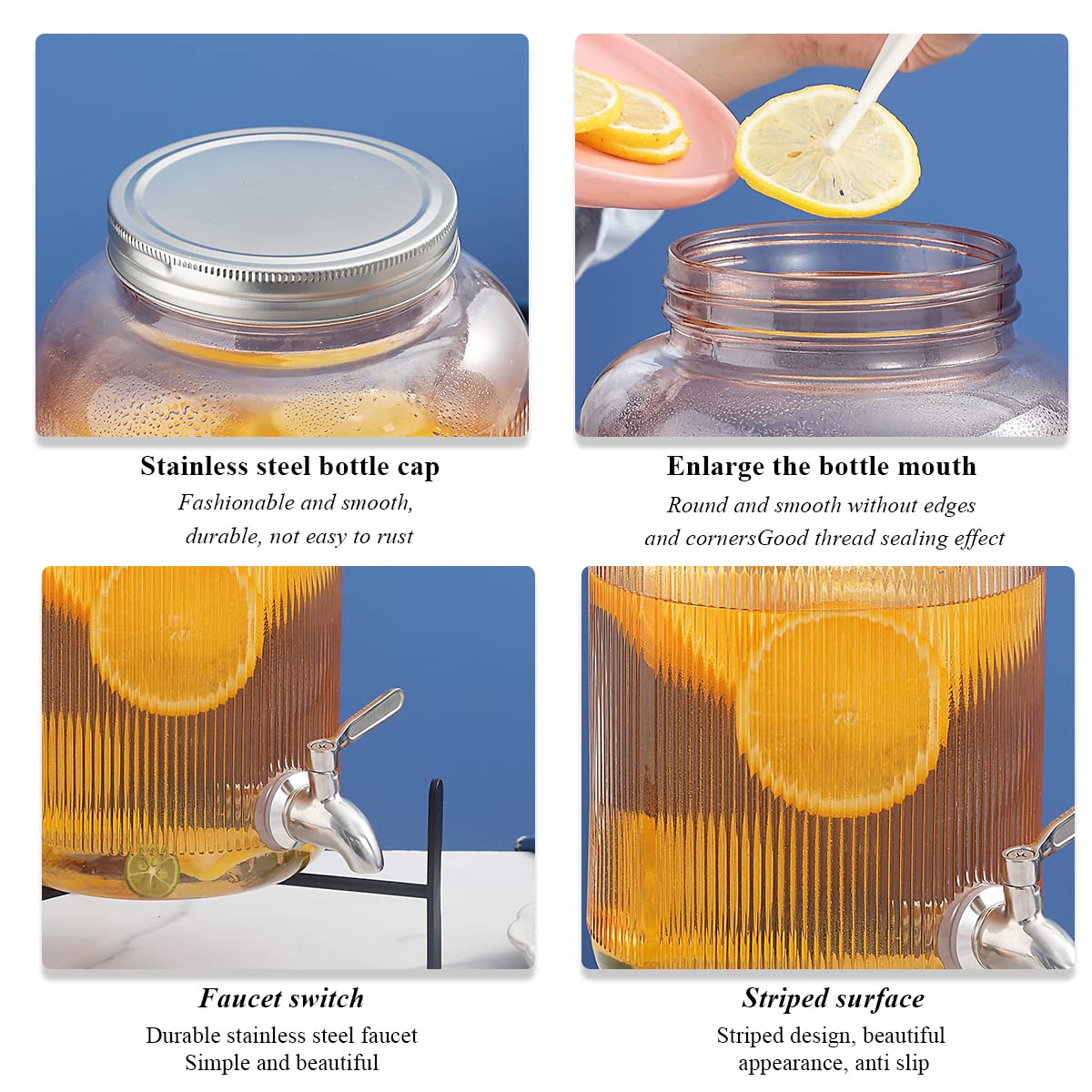 Stainless steel bottle cap
Fashionable and smooth, durable, not easy to rust

Enlarge the bottle mouth
Round and smooth without edges and cornersGood thread sealing effect

Faucet switch
Durable stainless steel faucet
Simple and beautiful

Striped surface
Striped design, beautiful appearance, anti slip