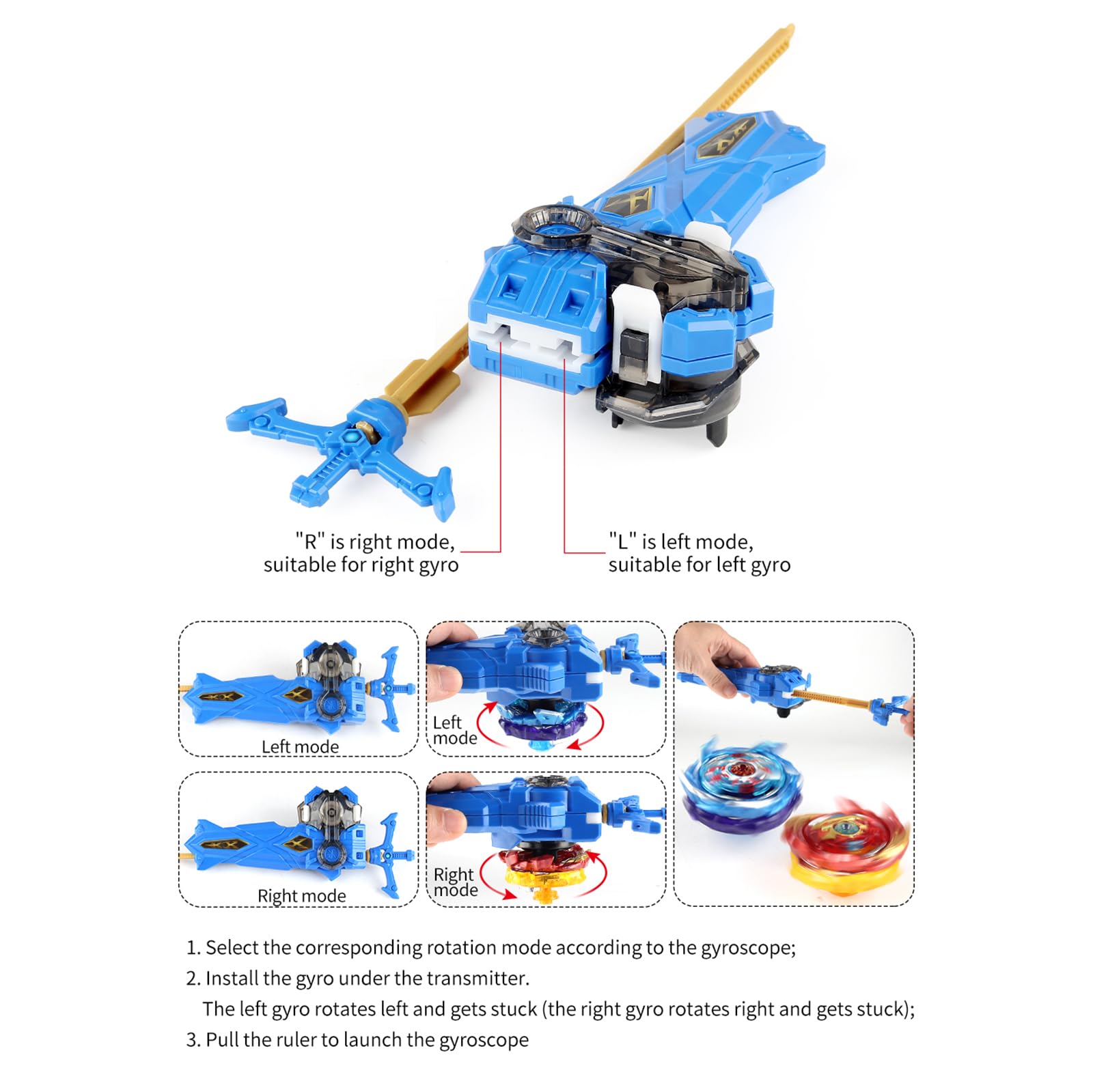 "R" is right mode, suitable for right gyro

"L" is left mode, suitable for left gyro

Left mode

Left mode

Right mode

Right mode

1. Select the corresponding rotation mode according to the gyroscope;
2. Install the gyro under the transmitter.
The left gyro rotates left and gets stuck (the right gyro rotates right and gets stuck);
3. Pull the ruler to launch the gyroscope