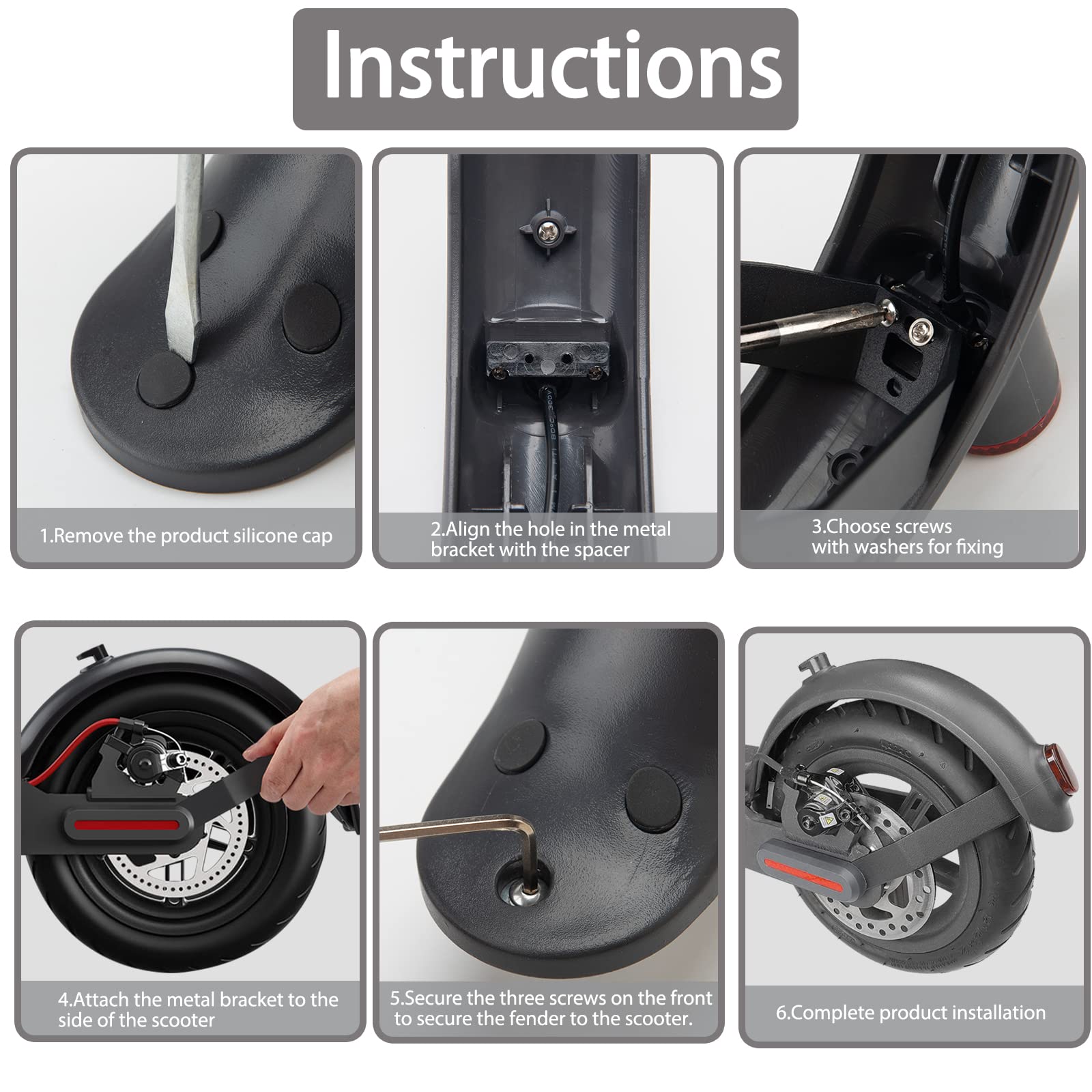 Instructions

1.Remove the product silicone cap

2.Align the hole in the metal bracket with the spacer

3.Choose screws with washers for fixing

4.Attach the metal bracket to the side of the scooter

5.Secure the three screws on the front to secure the fender to the scooter.

6.Complete product installation