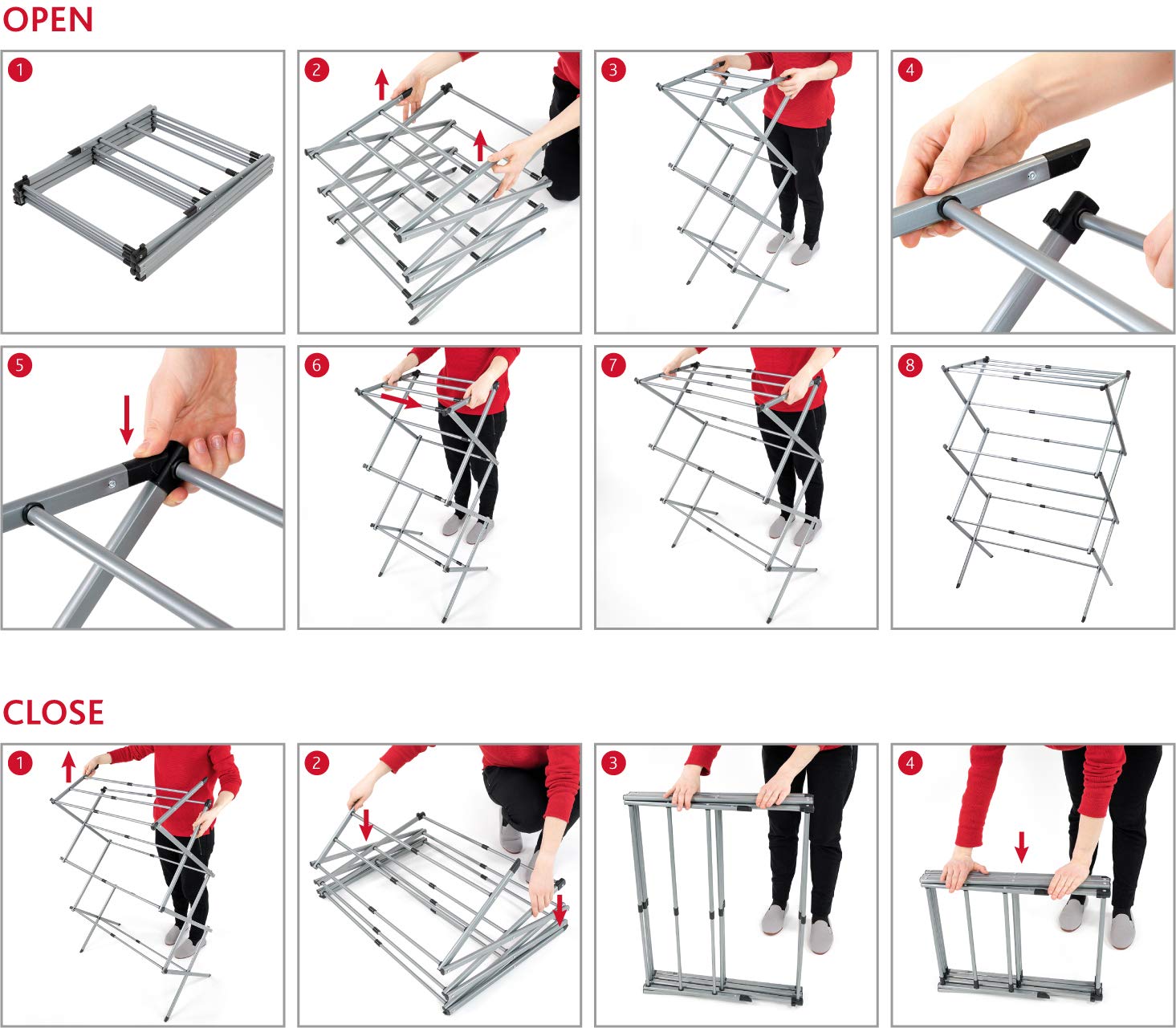 OPEN

1

2

3

4

5

6

7

8

CLOSE

1

2

3

4