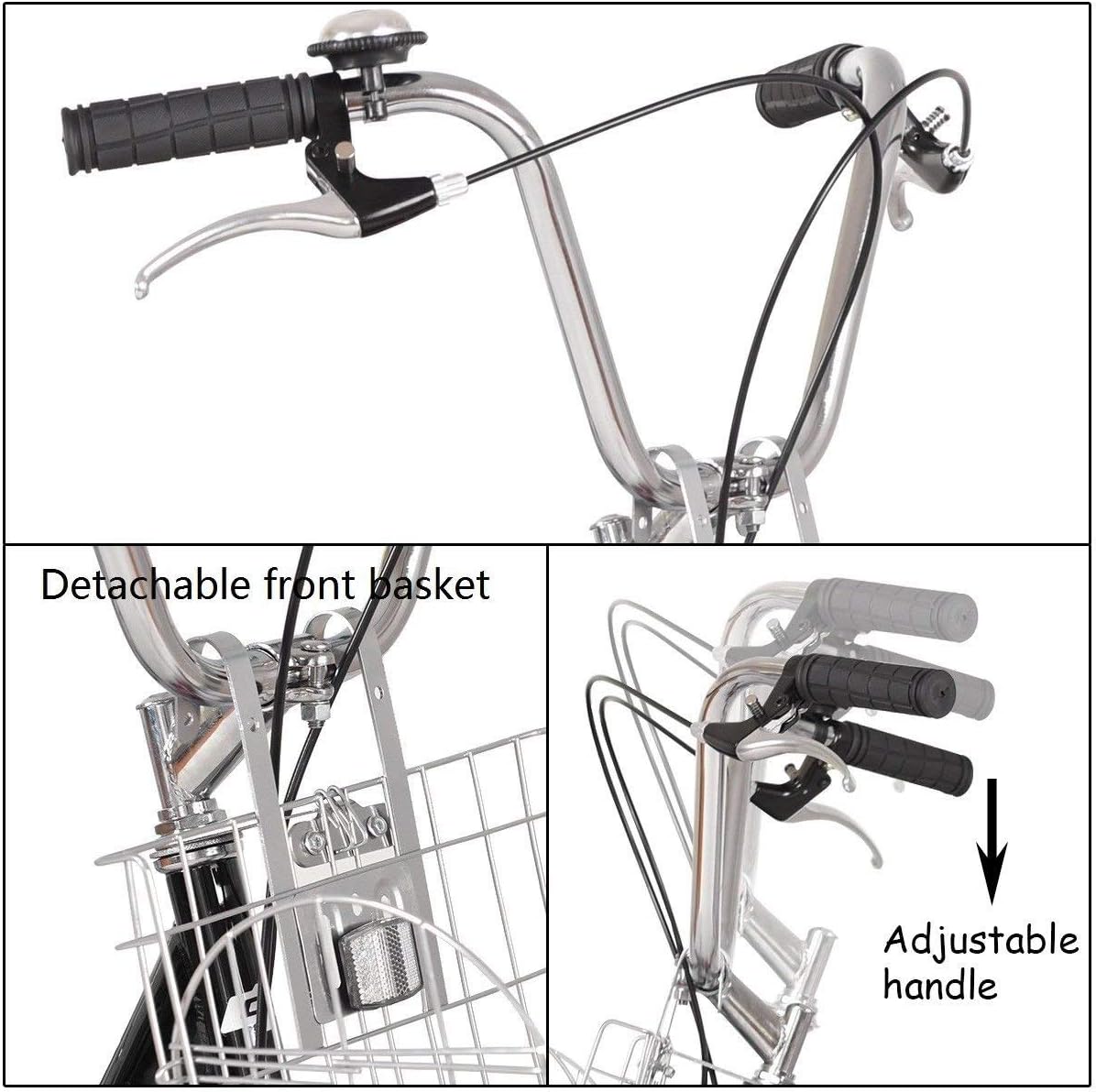 Detachable front basket

Adjustable handle