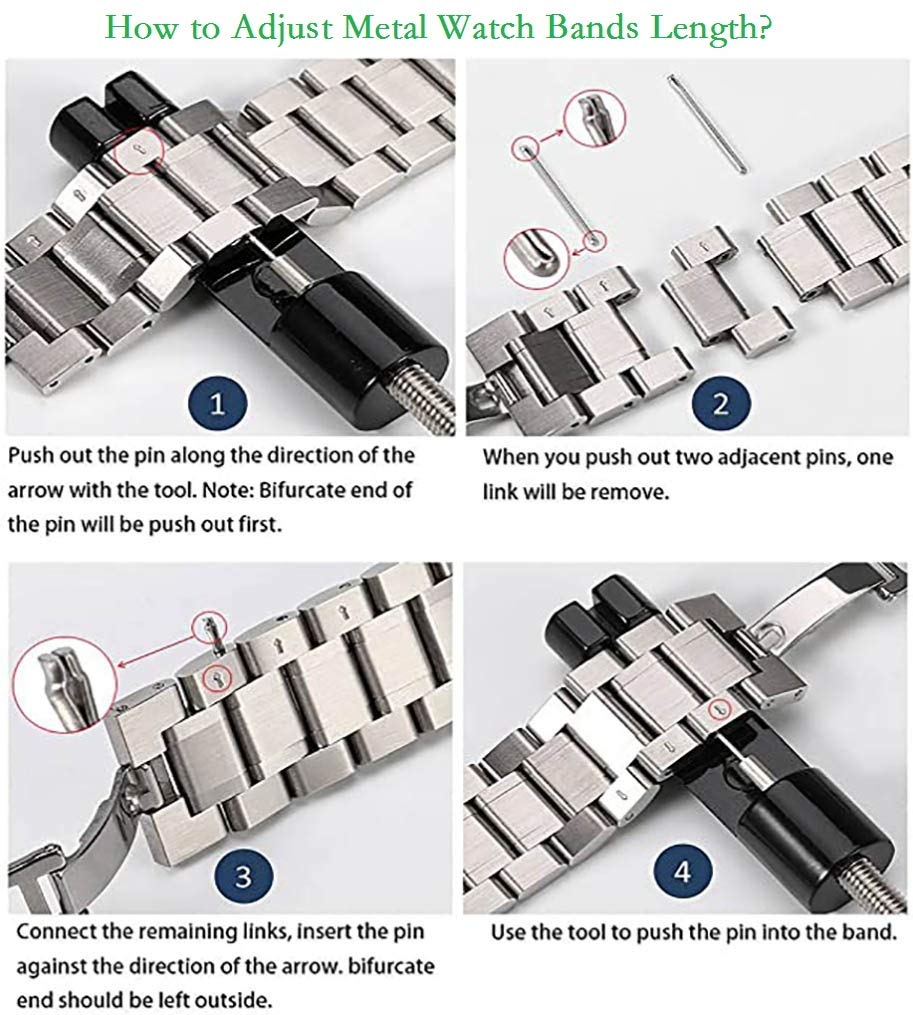 How to Adjust Metal Watch Bands Length?

1

Push out the pin along the direction of the arrow with the tool. Note: Bifurcate end of the pin will be push out first.

2

When you push out two adjacent pins, one link will be remove.

3

Connect the remaining links, insert the pin against the direction of the arrow. bifurcate end should be left outside.

4

Use the tool to push the pin into the band.