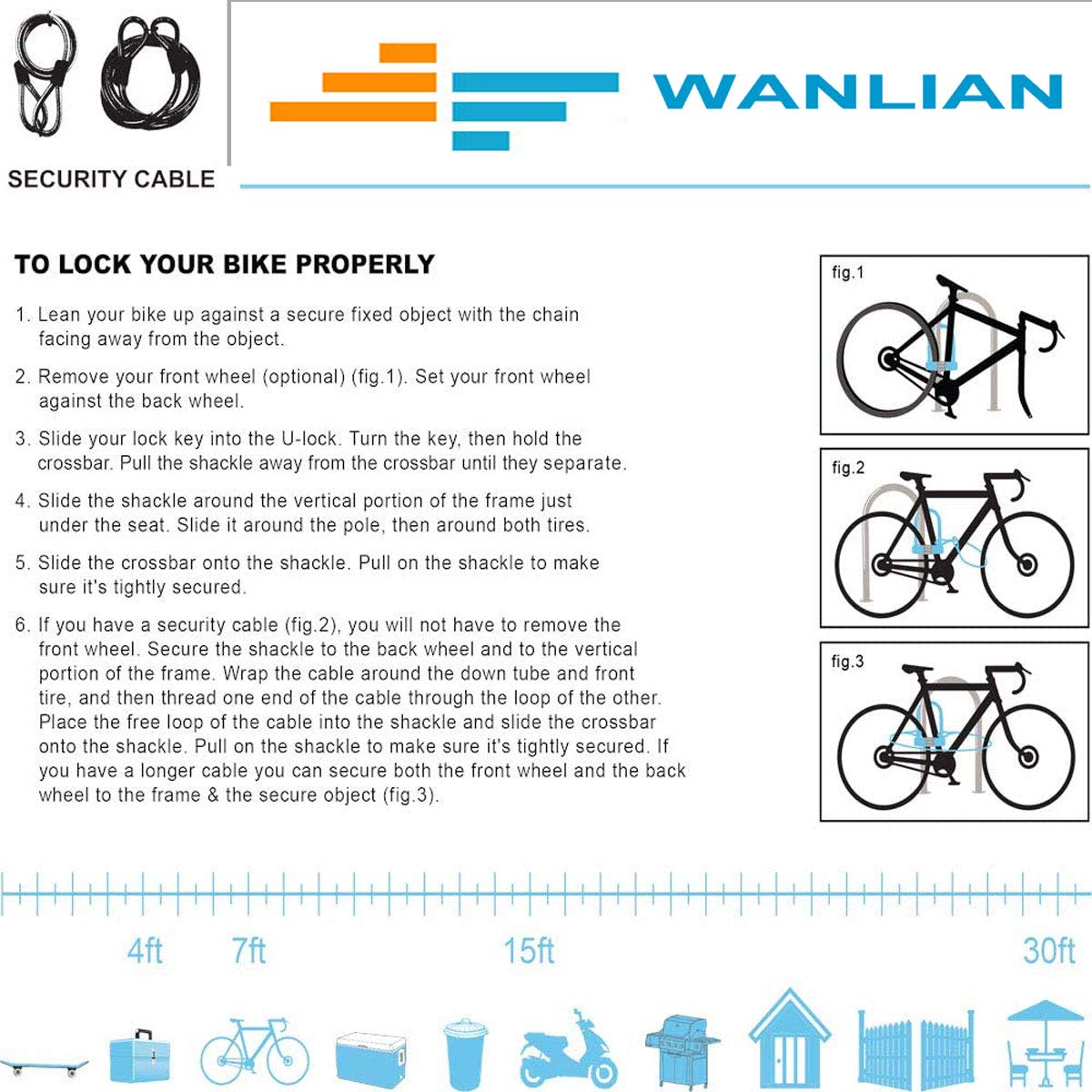 SECURITY CABLE

WANLIAN

TO LOCK YOUR BIKE PROPERLY

1. Lean your bike up against a secure fixed object with the chain facing away from the object.

2. Remove your front wheel (optional) (fig.1). Set your front wheel against the back wheel.

3. Slide your lock key into the U-lock. Turn the key, then hold the crossbar. Pull the shackle away from the crossbar until they separate.

4. Slide the shackle around the vertical portion of the frame just under the seat. Slide it around the pole, then around both tires.

5. Slide the crossbar onto the shackle. Pull on the shackle to make sure it's tightly secured.

6. If you have a security cable (fig.2), you will not have to remove the front wheel. Secure the shackle to the back wheel and to the vertical portion of the frame. Wrap the cable around the down tube and front tire, and then thread one end of the cable through the loop of the other. Place the free loop of the cable into the shackle and slide the crossbar onto the shackle. Pull on the shackle to make sure it's tightly secured. If you have a longer cable you can secure both the front wheel and the back wheel to the frame & the secure object (fig.3).

fig.1

fig.2

fig.3

4ft 7ft 15ft 30ft