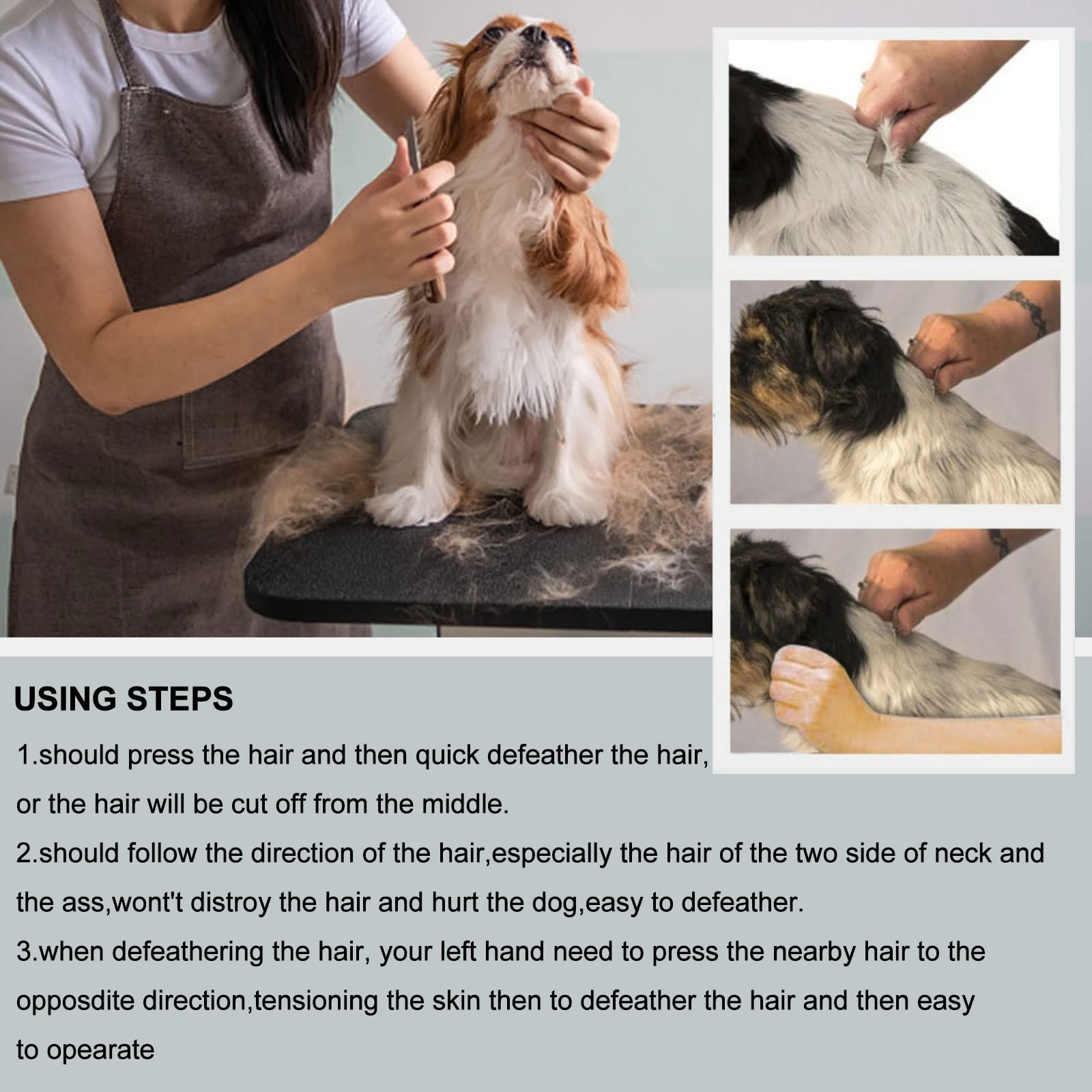 USING STEPS

1.should press the hair and then quick defeather the hair, or the hair will be cut off from the middle.

2.should follow the direction of the hair,especially the hair of the two side of neck and the ass,wont't distroy the hair and hurt the dog,easy to defeather.

3.when defeathering the hair, your left hand need to press the nearby hair to the opposdite direction,tensioning the skin then to defeather the hair and then easy to opearate