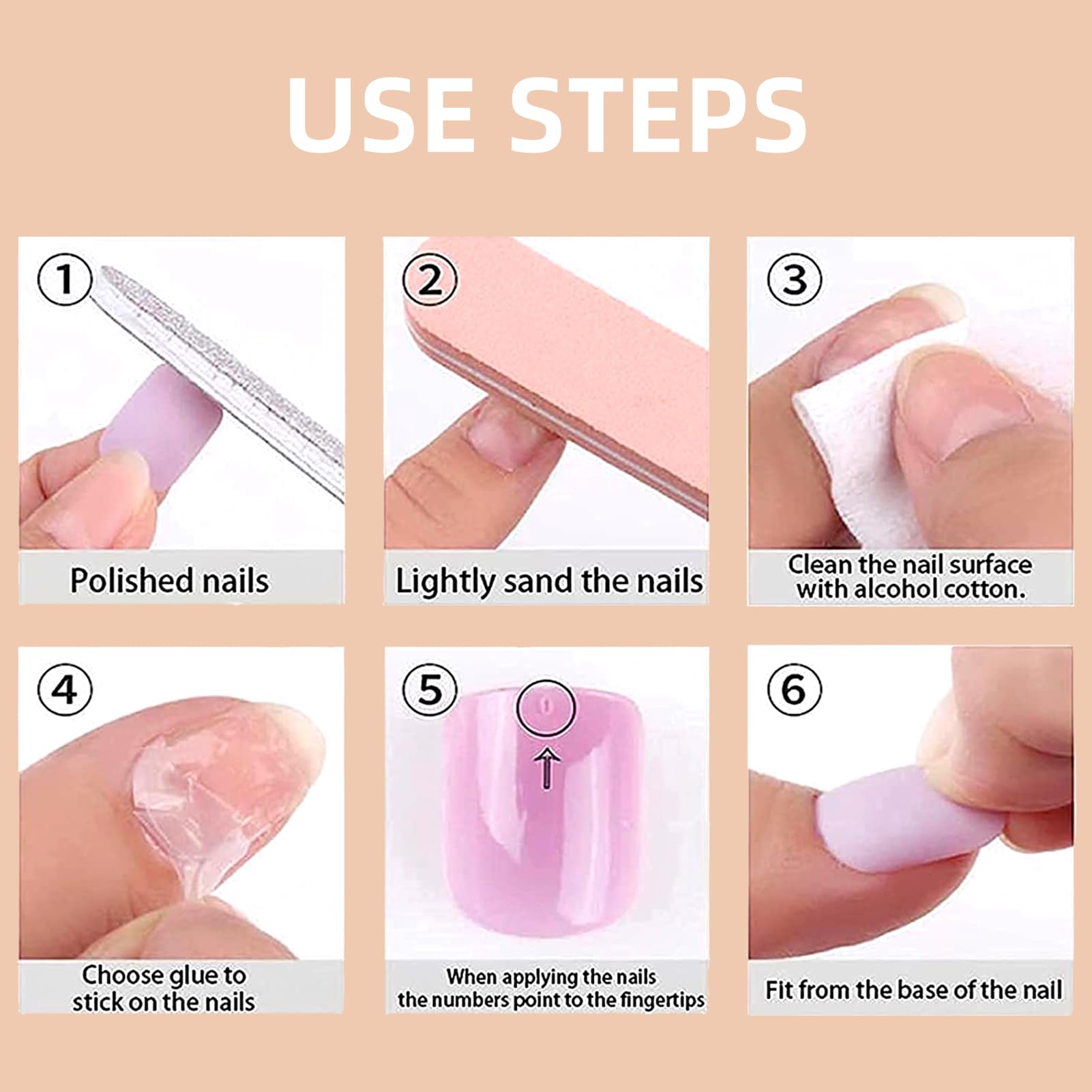 USE STEPS

①
Polished nails

②
Lightly sand the nails

③
Clean the nail surface with alcohol cotton.

④
Choose glue to stick on the nails

⑤
0
When applying the nails the numbers point to the fingertips

⑥
Fit from the base of the nail