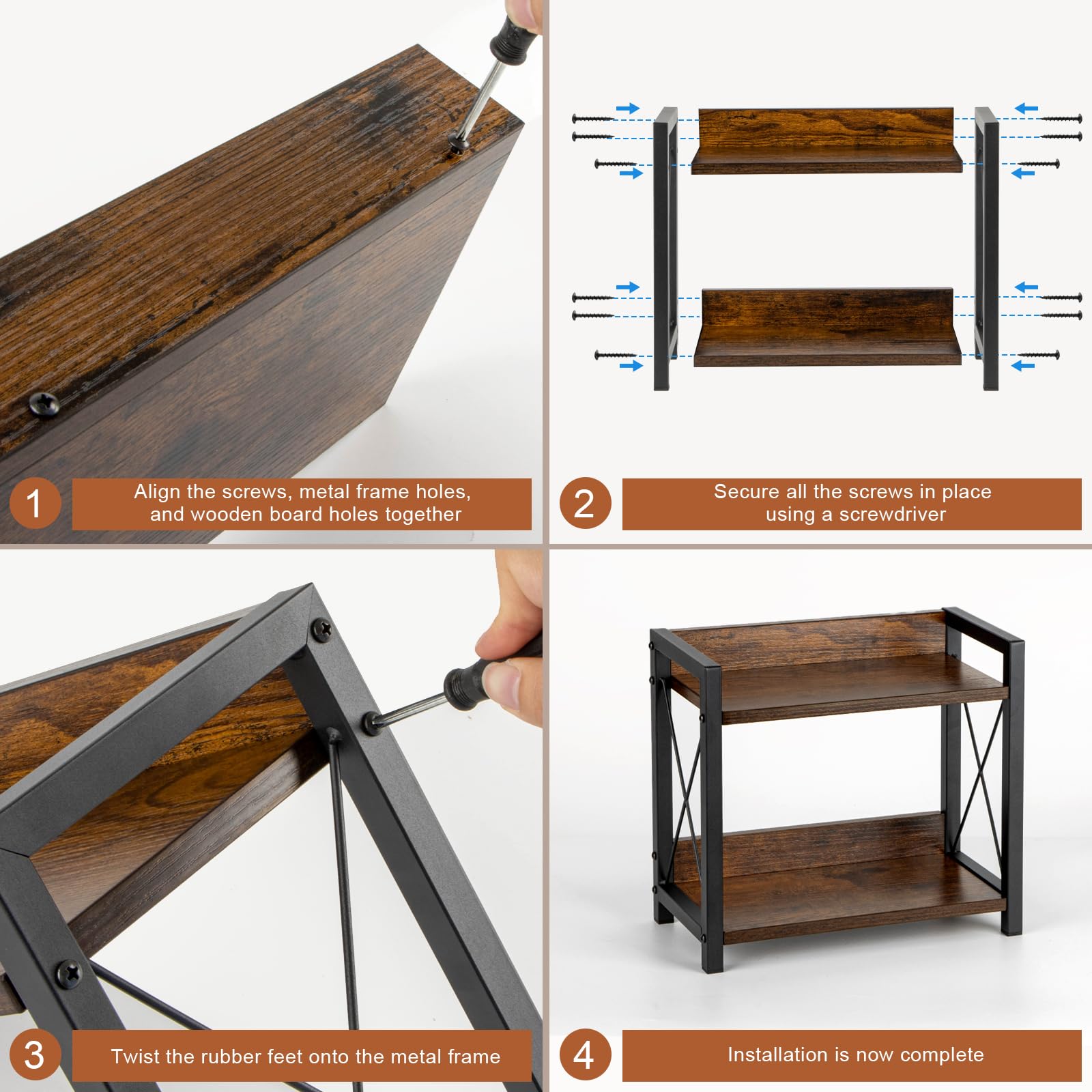 1

Align the screws, metal frame holes, and wooden board holes together

2

Secure all the screws in place using a screwdriver

3

Twist the rubber feet onto the metal frame

4

Installation is now complete