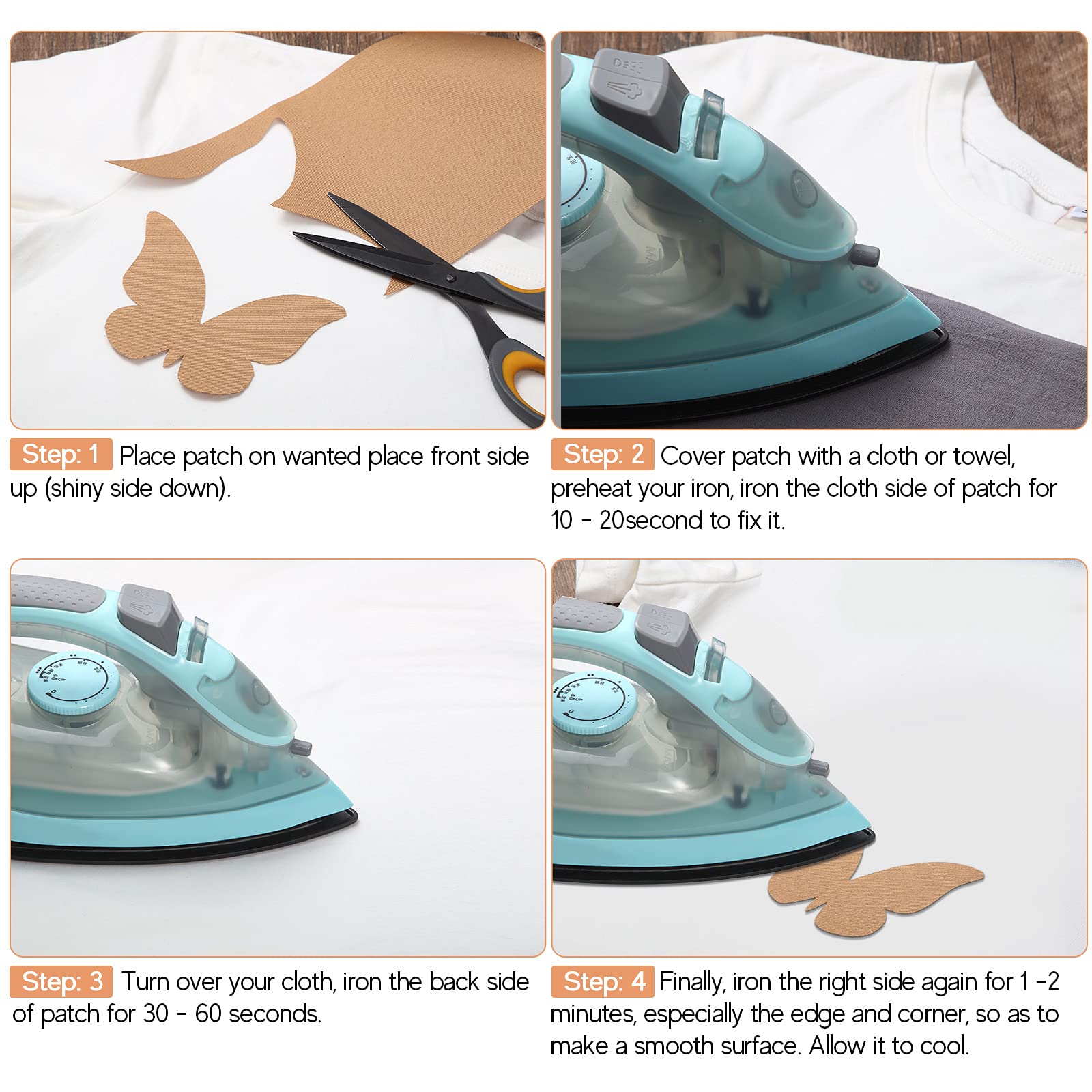 Step: 1 Place patch on wanted place front side up (shiny side down).

Step: 2 Cover patch with a cloth or towel, preheat your iron, iron the cloth side of patch for 10 - 20second to fix it.

Step: 3 Turn over your cloth, iron the back side of patch for 30 - 60 seconds.

Step: 4 Finally, iron the right side again for 1 -2 minutes, especially the edge and corner, so as to make a smooth surface. Allow it to cool.