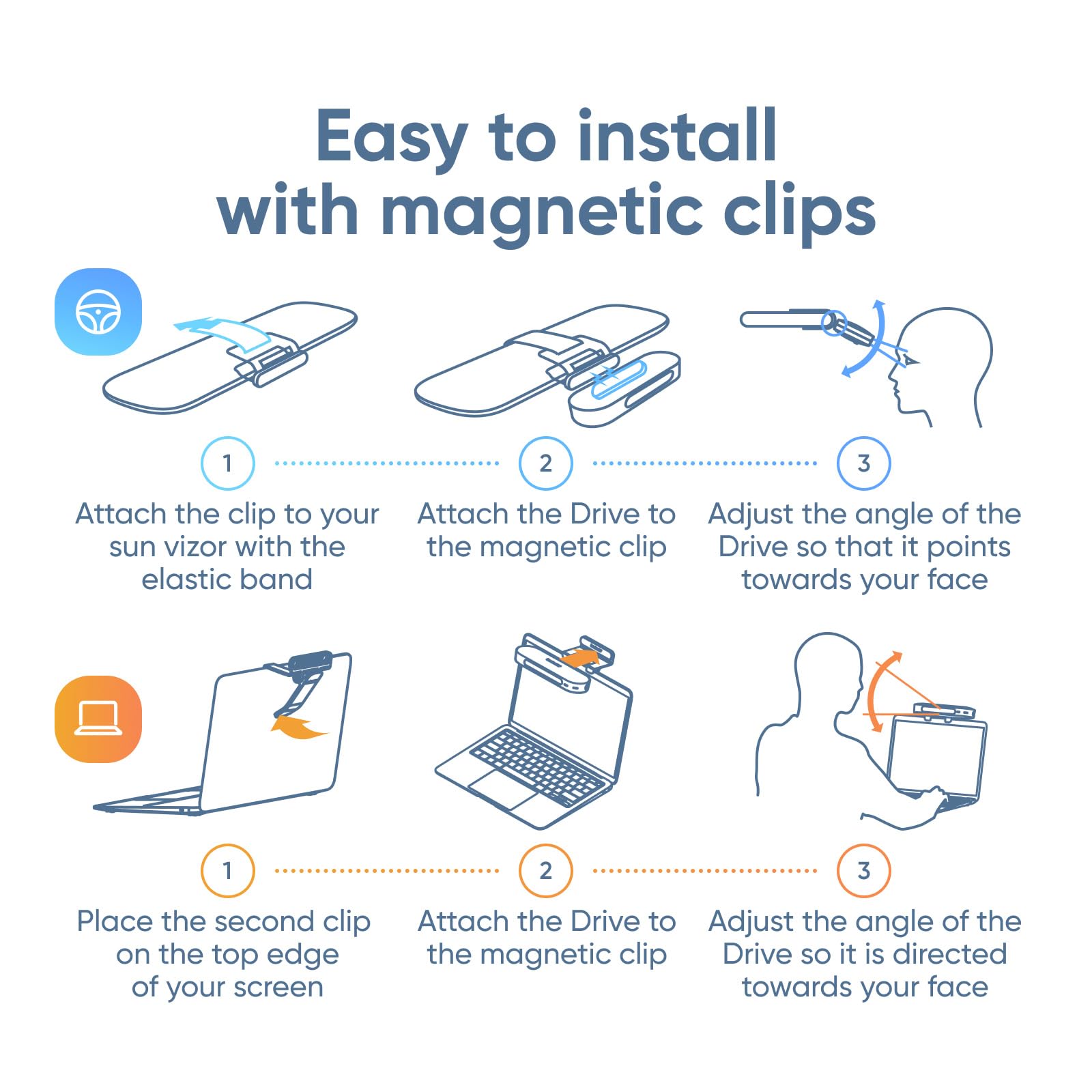 Easy to install with magnetic clips

1
Attach the clip to your sun vizor with the elastic band

2
Attach the Drive to the magnetic clip

3
Adjust the angle of the Drive so that it points towards your face

1
Place the second clip on the top edge of your screen

2
Attach the Drive to the magnetic clip

3
Adjust the angle of the Drive so it is directed towards your face