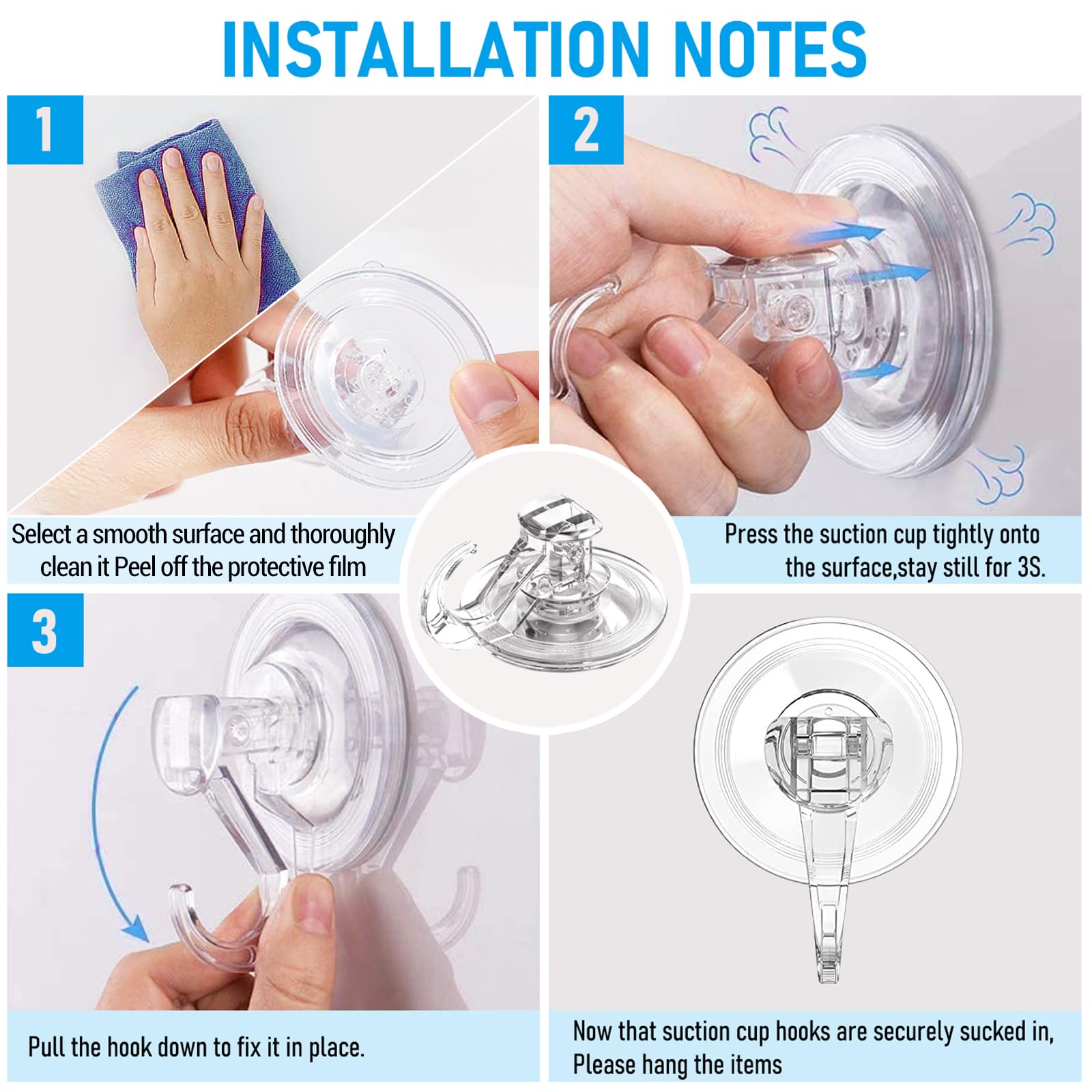 INSTALLATION NOTES

1

Select a smooth surface and thoroughly clean it Peel off the protective film

2

Press the suction cup tightly onto the surface,stay still for 3S.

3

Pull the hook down to fix it in place.

Now that suction cup hooks are securely sucked in, Please hang the items