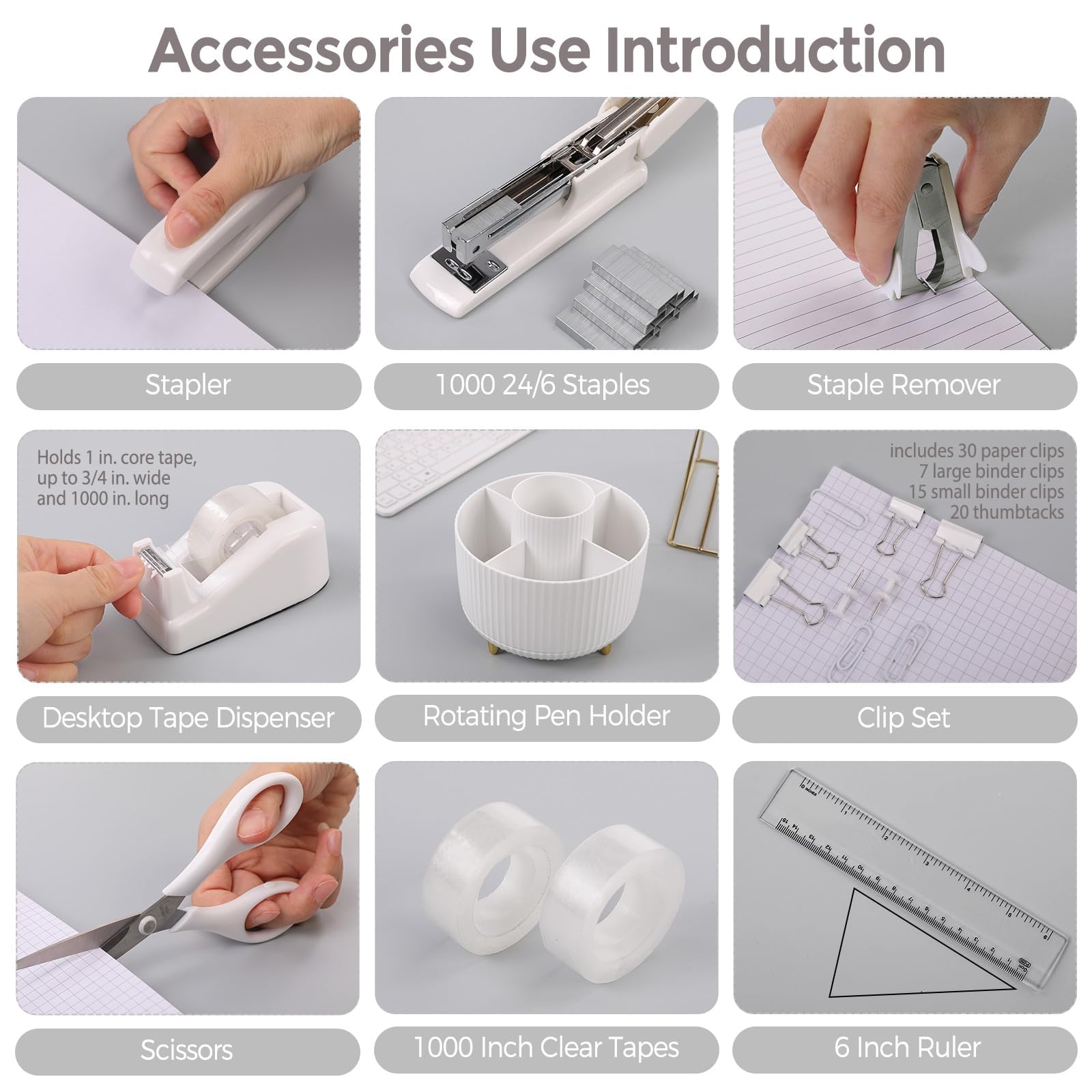 Accessories Use Introduction

Stapler

1000 24/6 Staples

Staple Remover

Holds 1 in. core tape, up to 3/4 in. wide and 1000 in. long

Desktop Tape Dispenser

Rotating Pen Holder

includes 30 paper clips
7 large binder clips
15 small binder clips
20 thumbtacks

Clip Set

Scissors

1000 Inch Clear Tapes

6 Inch Ruler