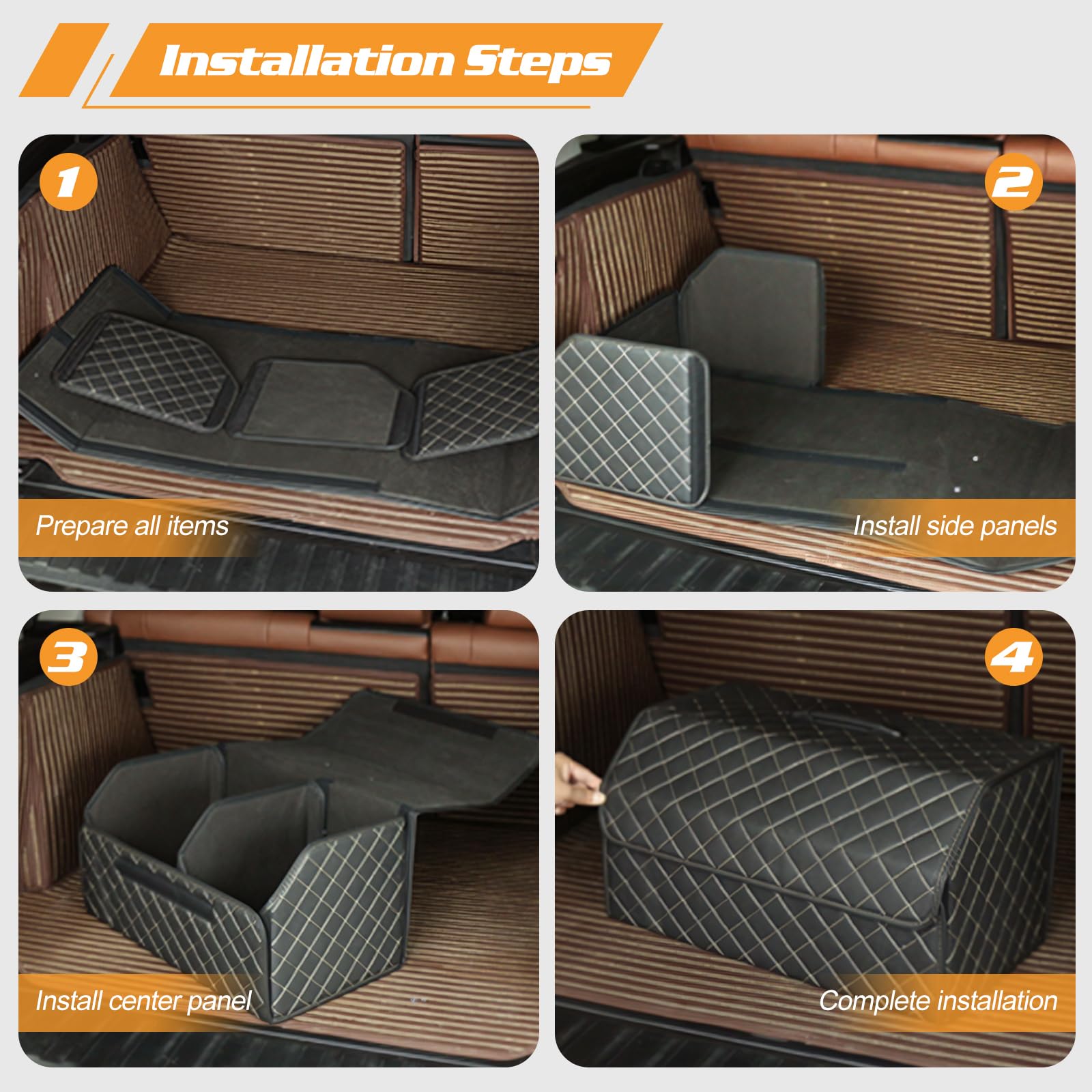 Installation Steps

1

Prepare all items

2

Install side panels

3

Install center panel

4

Complete installation