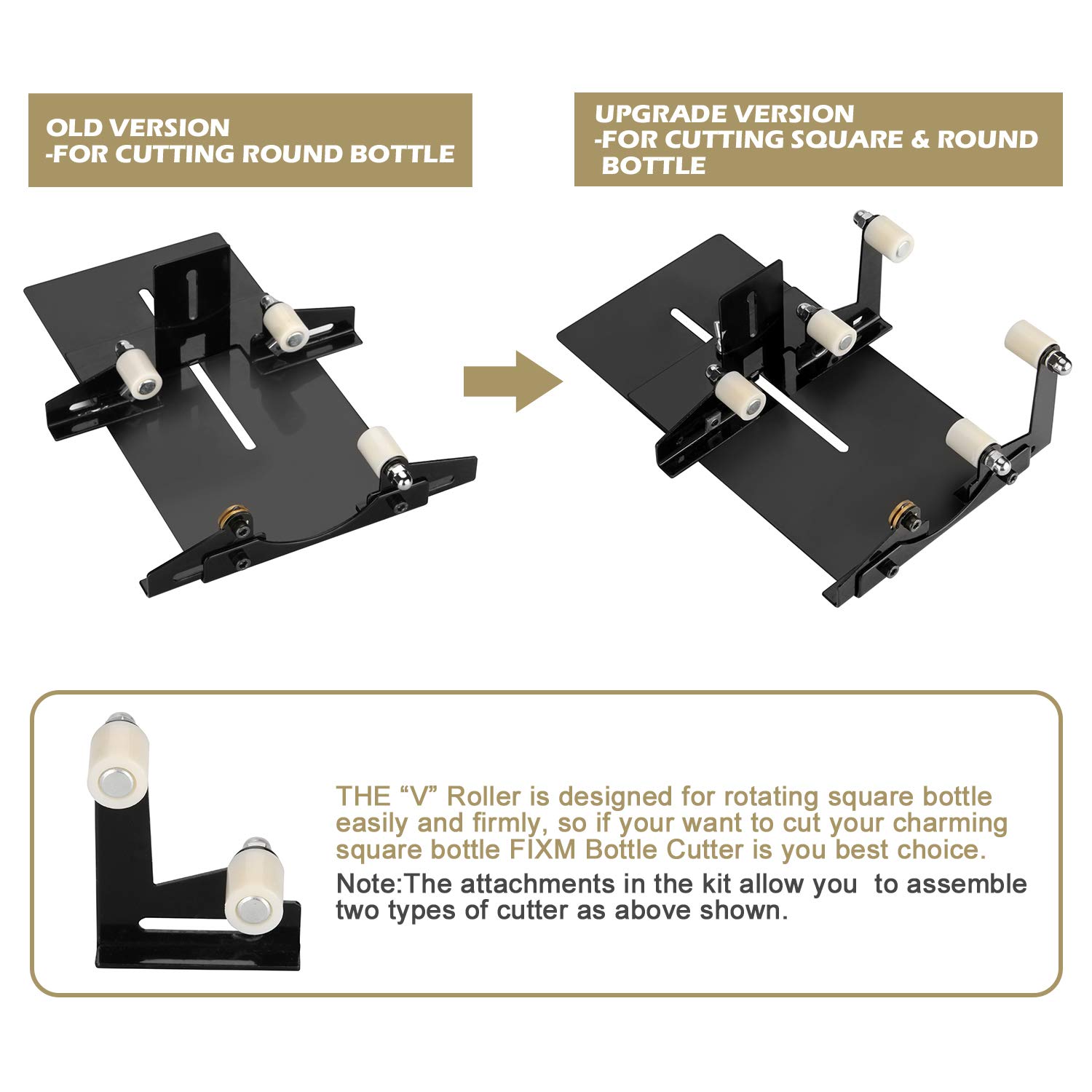 OLD VERSION
-FOR CUTTING ROUND BOTTLE

UPGRADE VERSION
-FOR CUTTING SQUARE & ROUND BOTTLE

THE “V” Roller is designed for rotating square bottle easily and firmly, so if your want to cut your charming square bottle FIXM Bottle Cutter is you best choice.

Note:The attachments in the kit allow you to assemble two types of cutter as above shown.