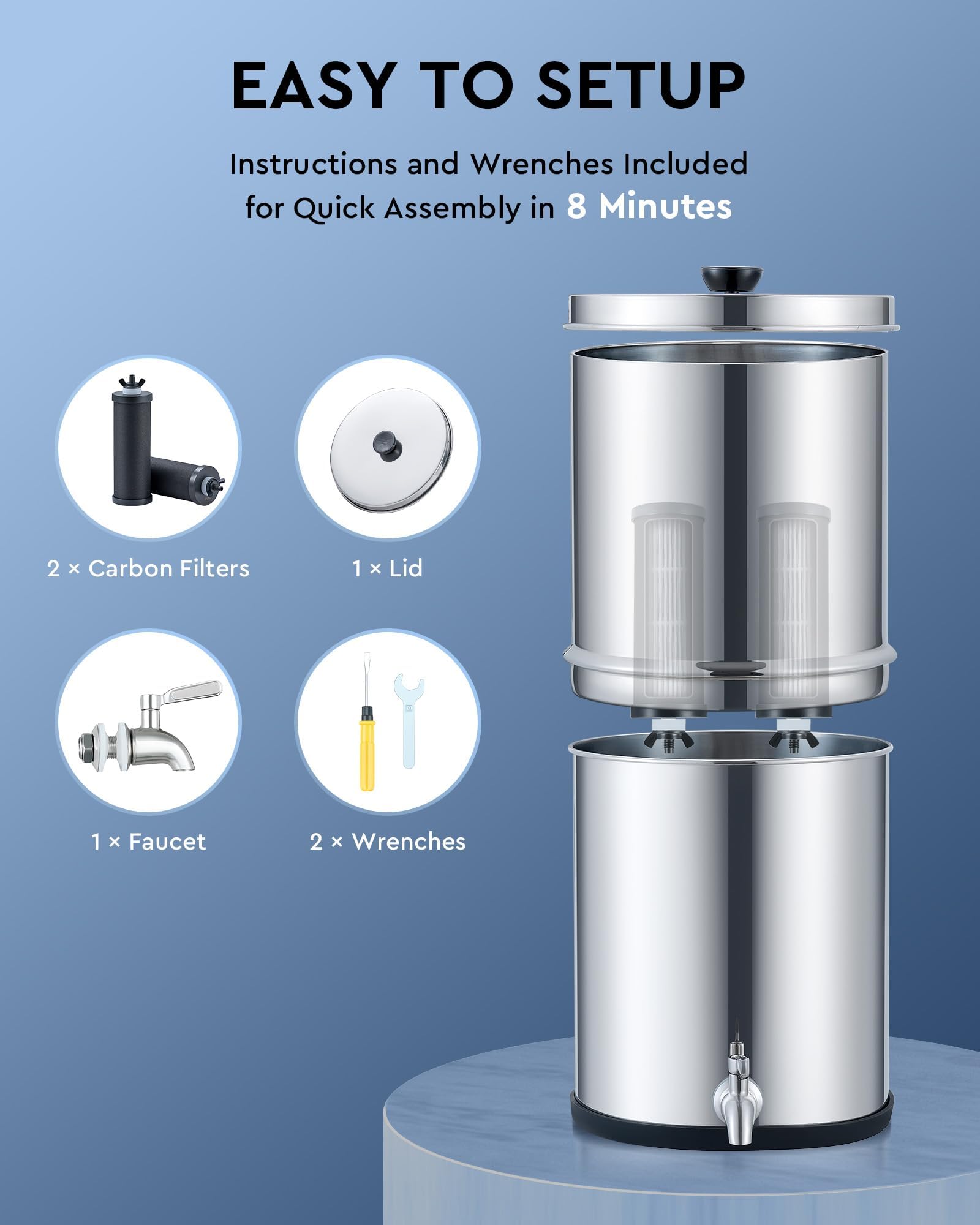 EASY TO SETUP

Instructions and Wrenches Included for Quick Assembly in 8 Minutes

2 × Carbon Filters

1 × Lid

1 × Faucet

2 × Wrenches