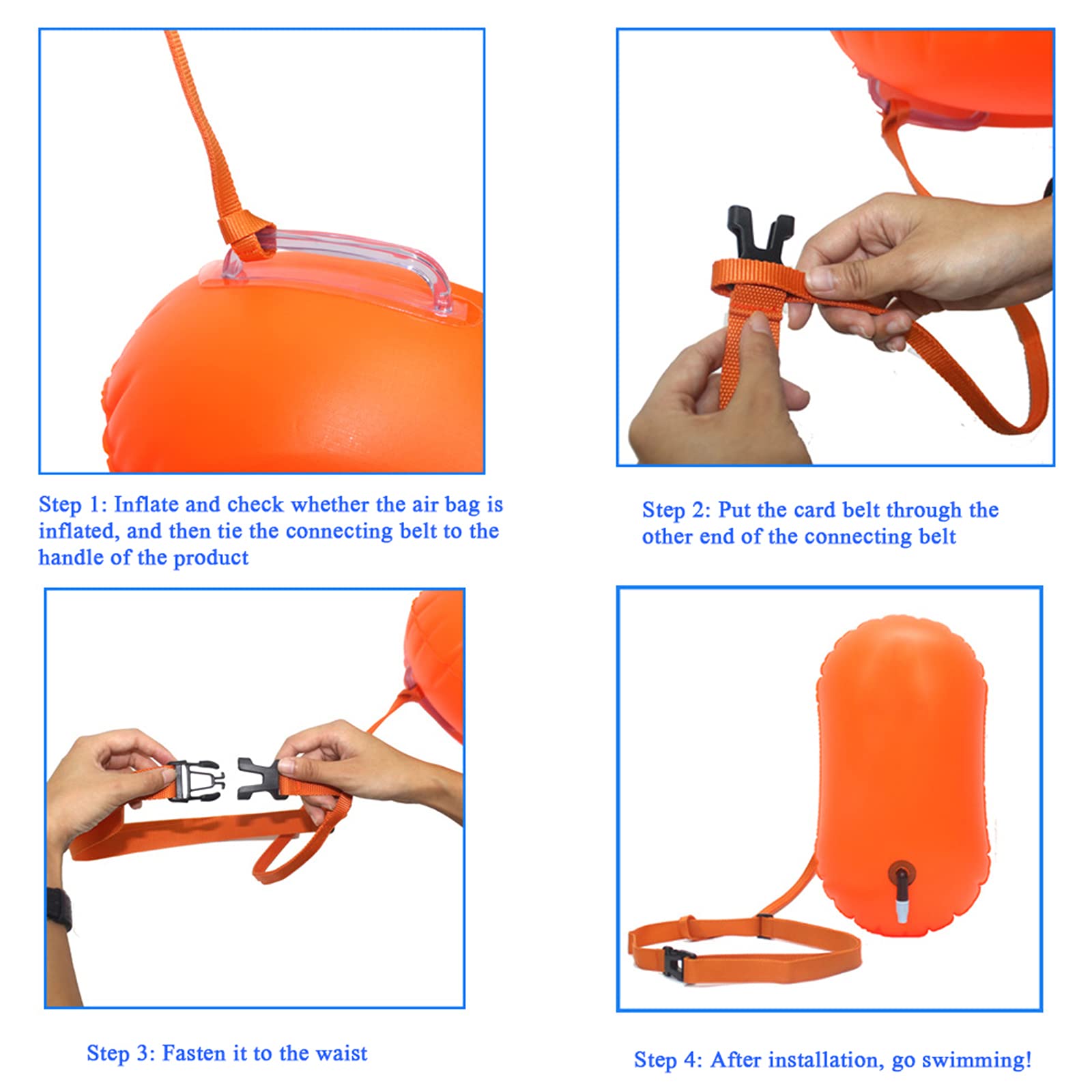 Step 1: Inflate and check whether the air bag is inflated, and then tie the connecting belt to the handle of the product

Step 2: Put the card belt through the other end of the connecting belt

Step 3: Fasten it to the waist

Step 4: After installation, go swimming!