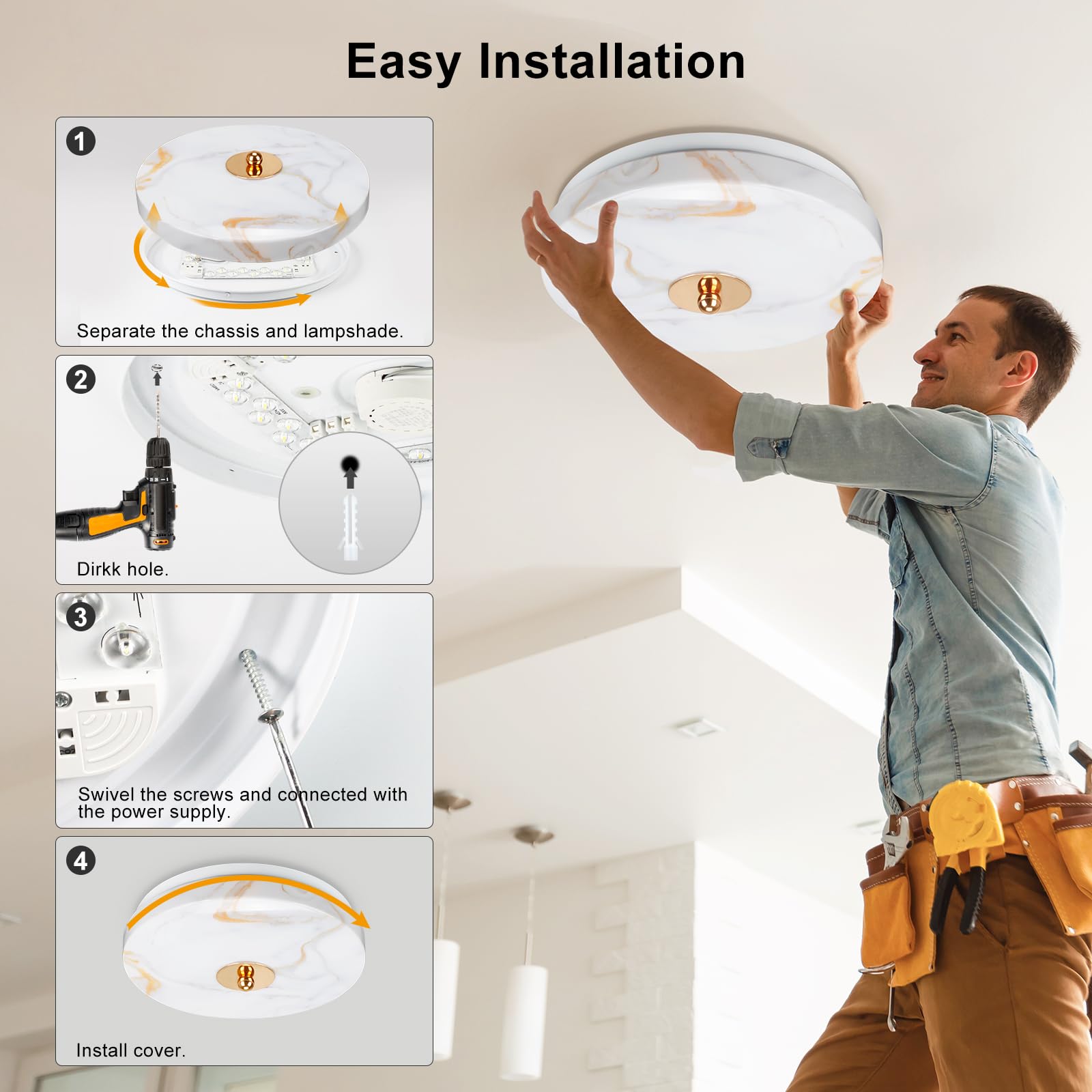 Easy Installation

1

Separate the chassis and lampshade.

2

Dirkk hole.

3

Swivel the screws and connected with the power supply.

4

Install cover.