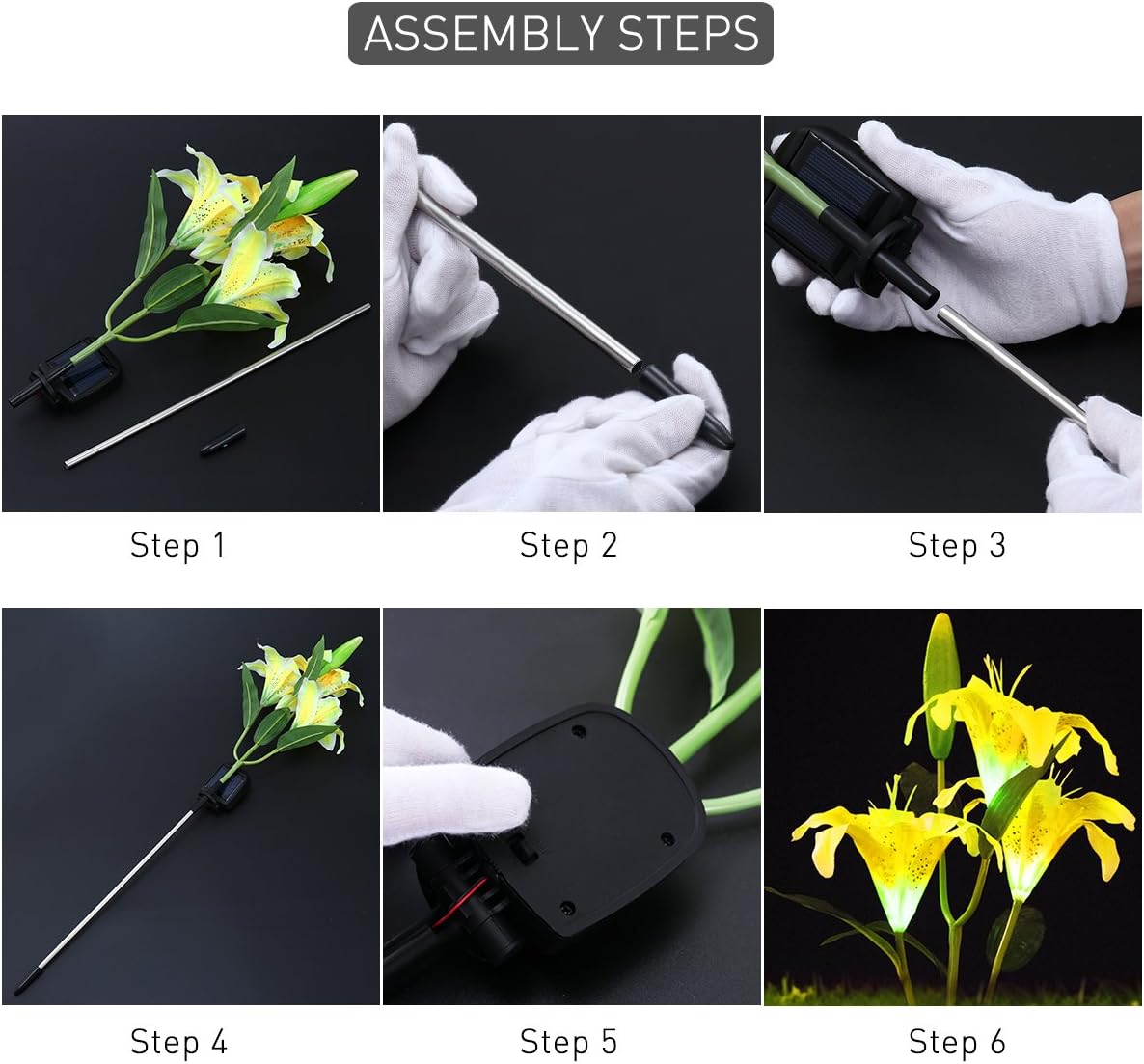 ASSEMBLY STEPS

Step 1

Step 2

Step 3

Step 4

Step 5

Step 6