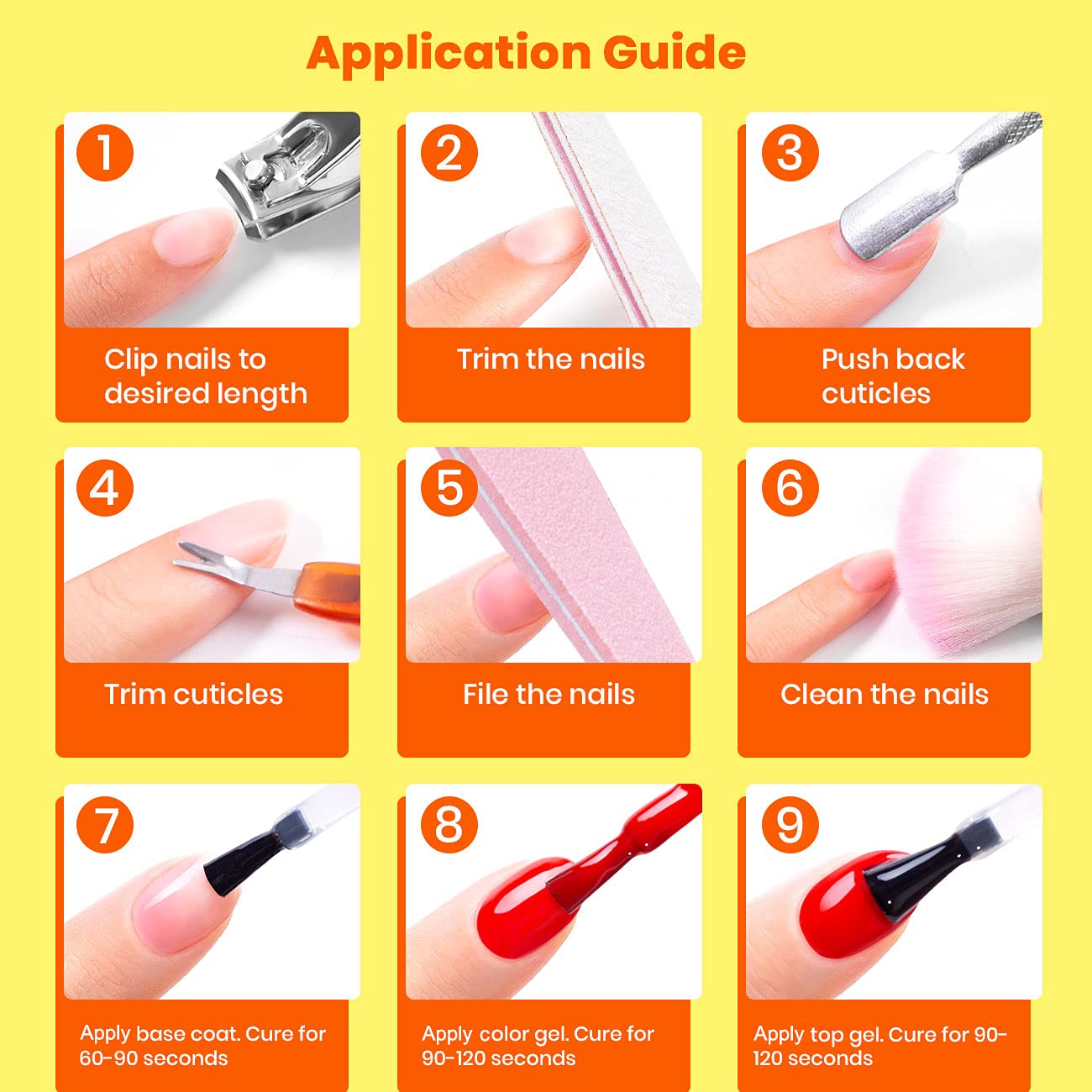 Application Guide

1

Clip nails to desired length

2

Trim the nails

3

Push back cuticles

4

Trim cuticles

5

File the nails

6

Clean the nails

7

Apply base coat. Cure for 60-90 seconds

8

Apply color gel. Cure for 90-120 seconds

9

Apply top gel. Cure for 90-120 seconds