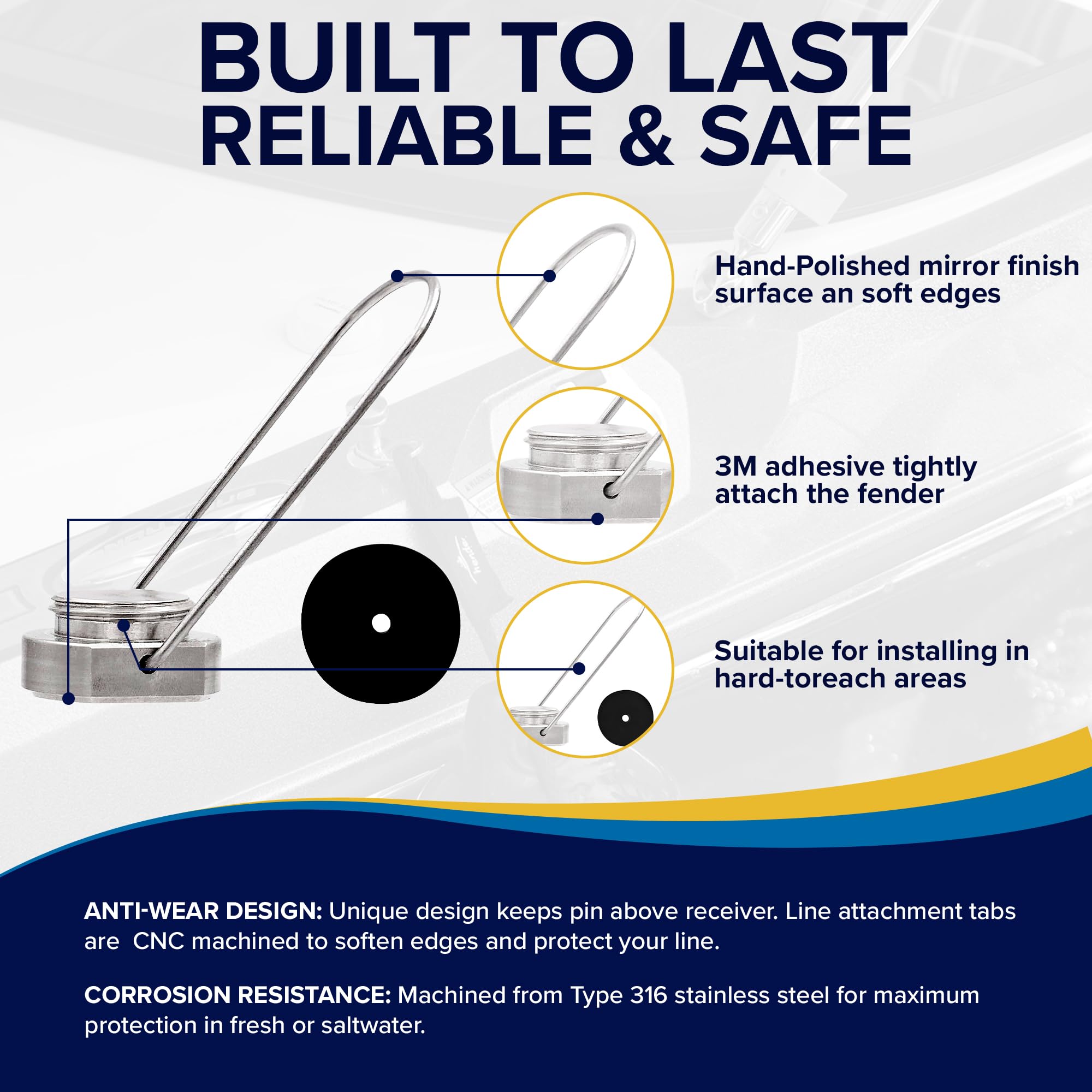 BUILT TO LAST
RELIABLE & SAFE

Hand-Polished mirror finish surface an soft edges

3M adhesive tightly attach the fender

Suitable for installing in hard-toreach areas

ANTI-WEAR DESIGN: Unique design keeps pin above receiver. Line attachment tabs are CNC machined to soften edges and protect your line.

CORROSION RESISTANCE: Machined from Type 316 stainless steel for maximum protection in fresh or saltwater.