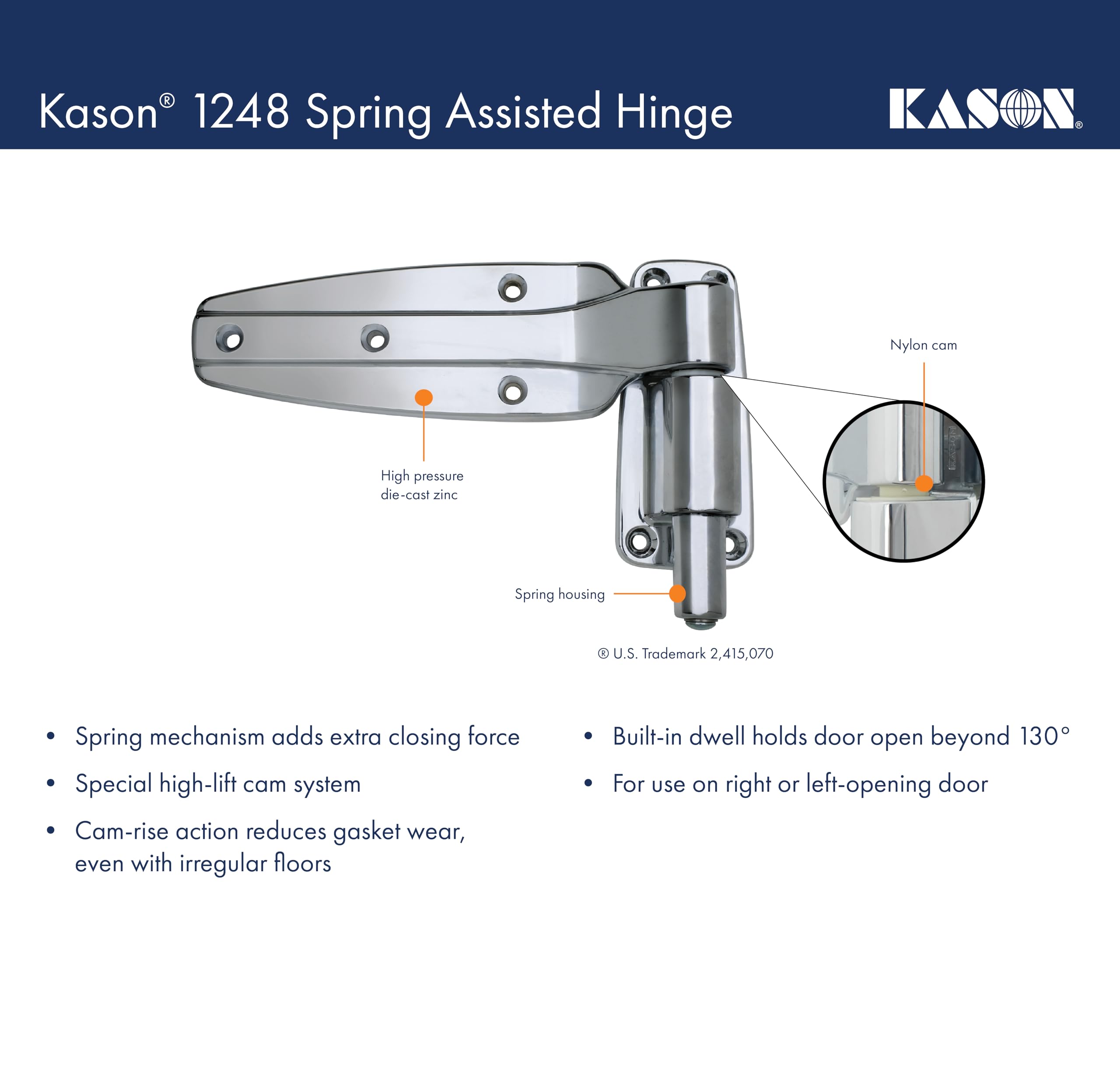 Kason® 1248 Spring Assisted Hinge

KASON®

Nylon cam

KASON

High pressure die-cast zinc

Spring housing

® U.S. Trademark 2,415,070

• Spring mechanism adds extra closing force
• Special high-lift cam system
• Cam-rise action reduces gasket wear, even with irregular floors

• Built-in dwell holds door open beyond 130°
• For use on right or left-opening door