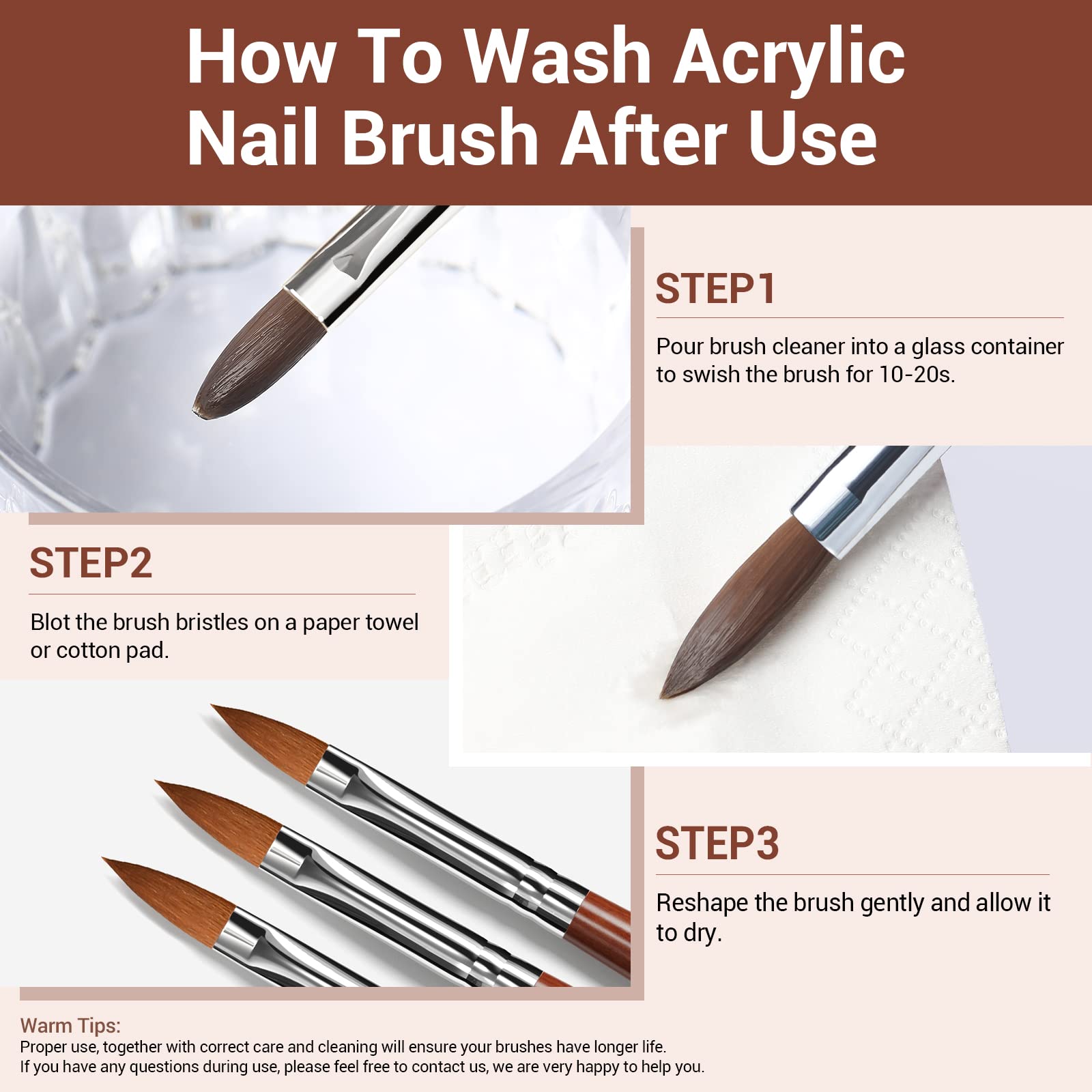 How To Wash Acrylic Nail Brush After Use

STEP1

Pour brush cleaner into a glass container to swish the brush for 10-20s.

STEP2

Blot the brush bristles on a paper towel or cotton pad.

STEP3

Reshape the brush gently and allow it to dry.

Warm Tips:
Proper use, together with correct care and cleaning will ensure your brushes have longer life.
If you have any questions during use, please feel free to contact us, we are very happy to help you.