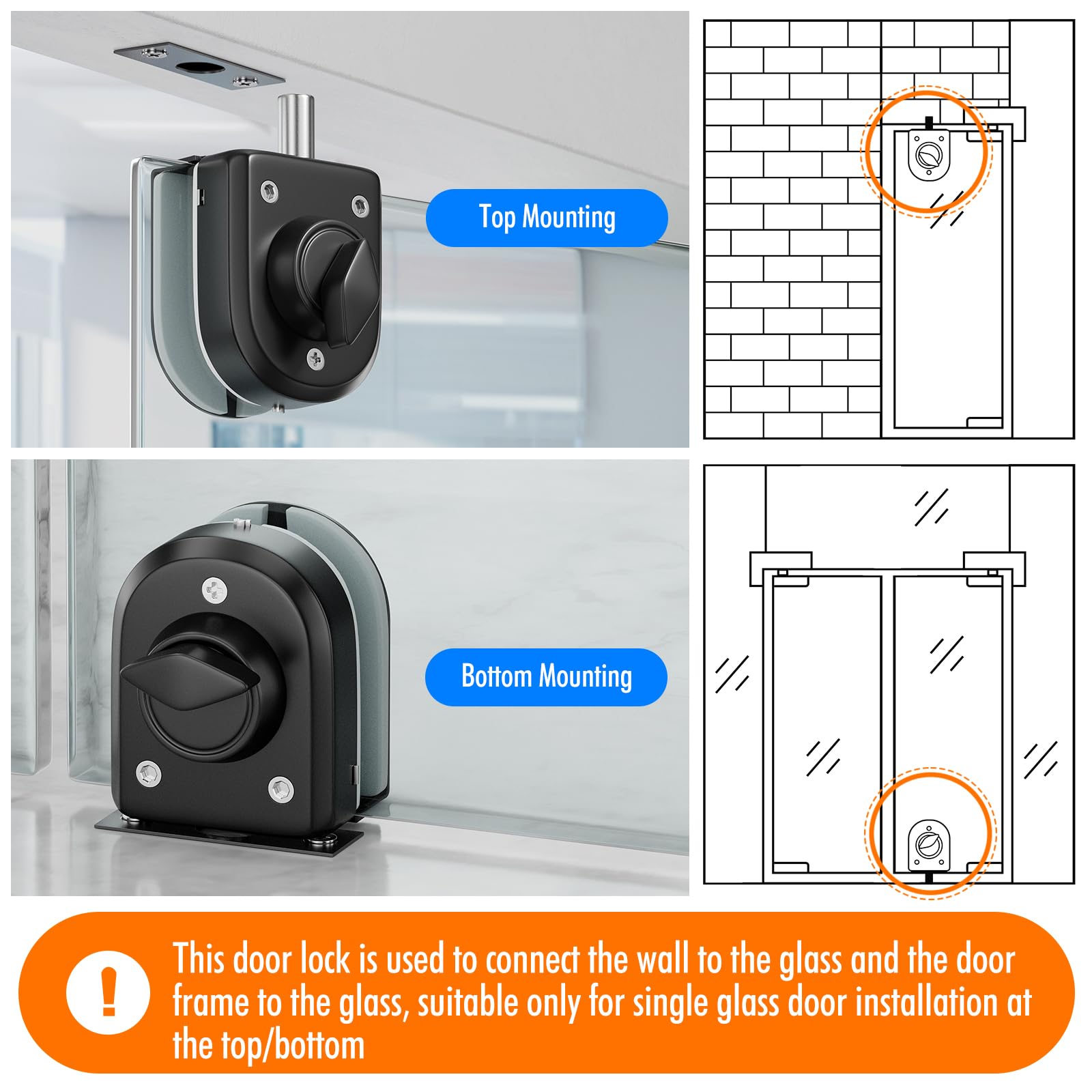 Top Mounting

Bottom Mounting

!

This door lock is used to connect the wall to the glass and the door frame to the glass, suitable only for single glass door installation at the top/bottom