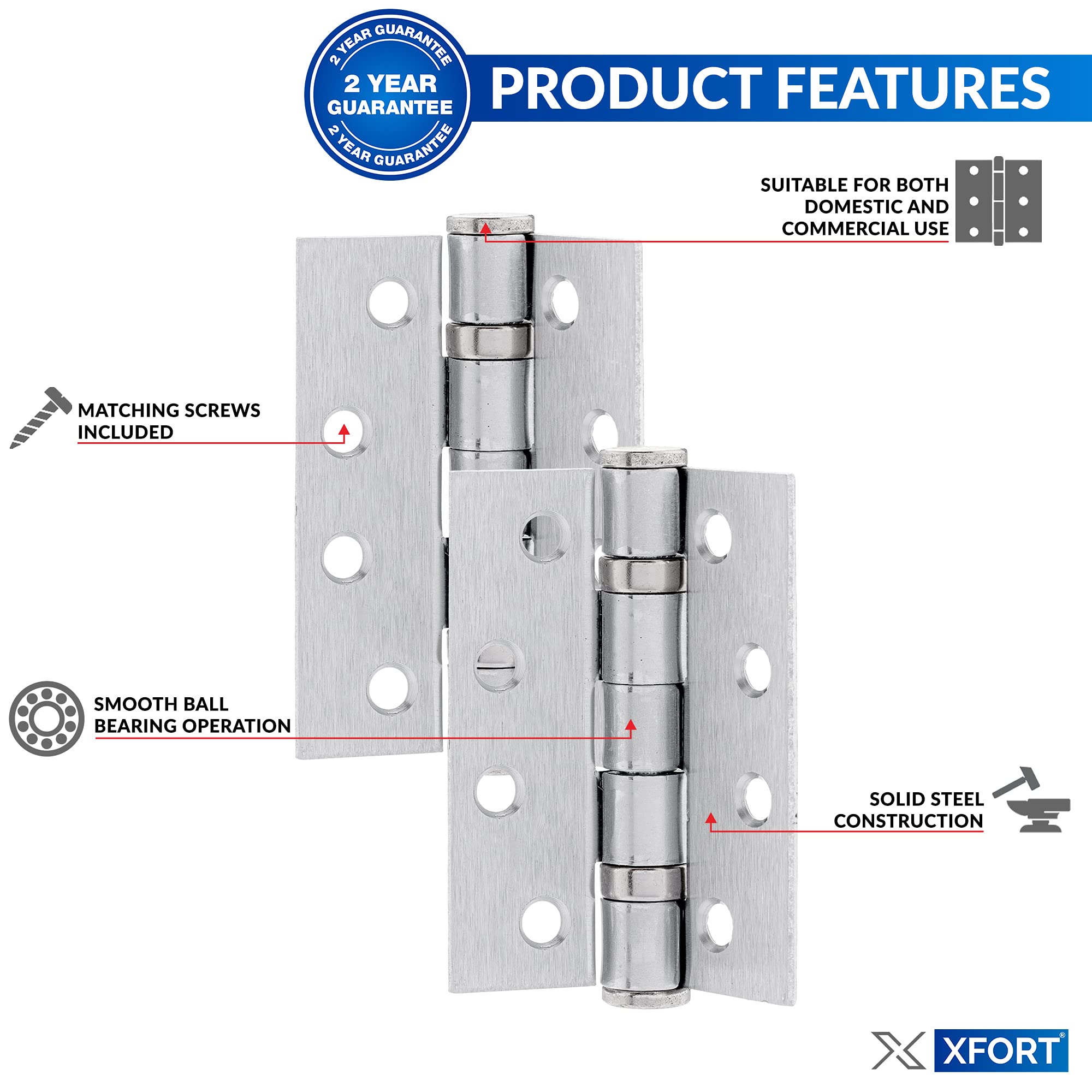 2 YEAR GUARANTEE
2 YEAR GUARANTEE
2 YEAR GUARANTEE

PRODUCT FEATURES

SUITABLE FOR BOTH DOMESTIC AND COMMERCIAL USE

MATCHING SCREWS INCLUDED

SMOOTH BALL BEARING OPERATION

SOLID STEEL CONSTRUCTION

XFORT®