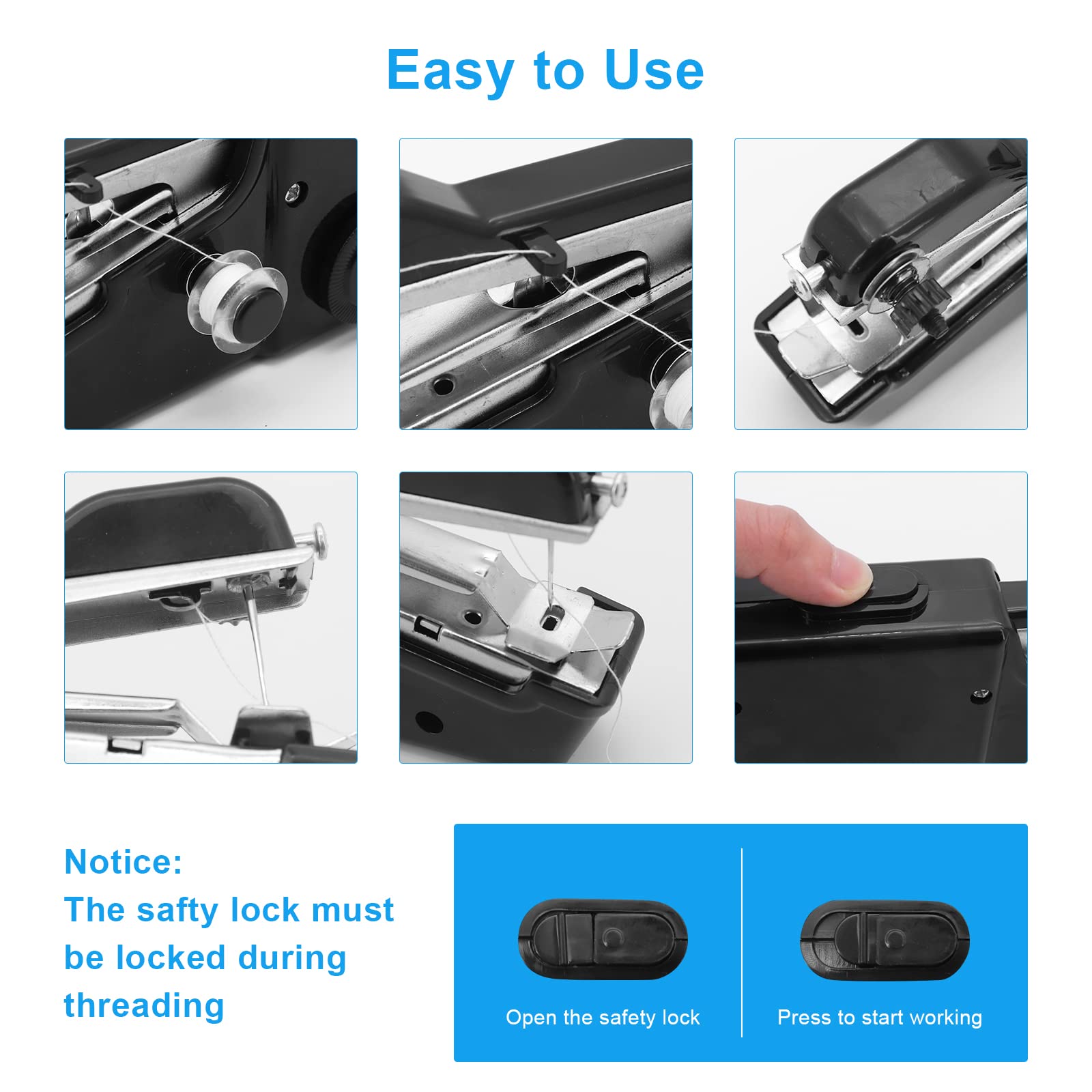 Easy to Use

Notice:
The safty lock must be locked during threading

Open the safety lock

Press to start working