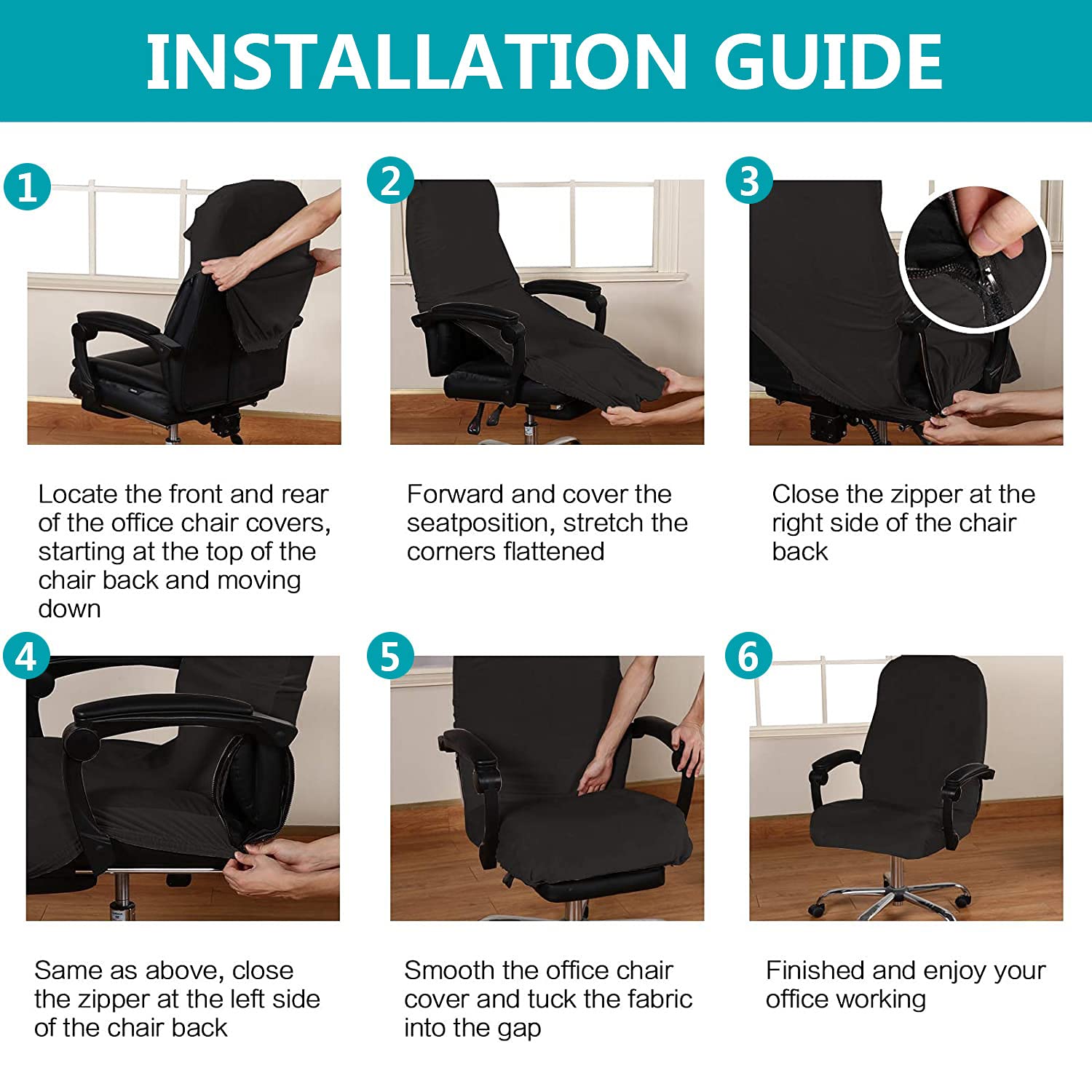 INSTALLATION GUIDE

1

Locate the front and rear of the office chair covers, starting at the top of the chair back and moving down

2

Forward and cover the seatposition, stretch the corners flattened

3

Close the zipper at the right side of the chair back

4

Same as above, close the zipper at the left side of the chair back

5

Smooth the office chair cover and tuck the fabric into the gap

6

Finished and enjoy your office working