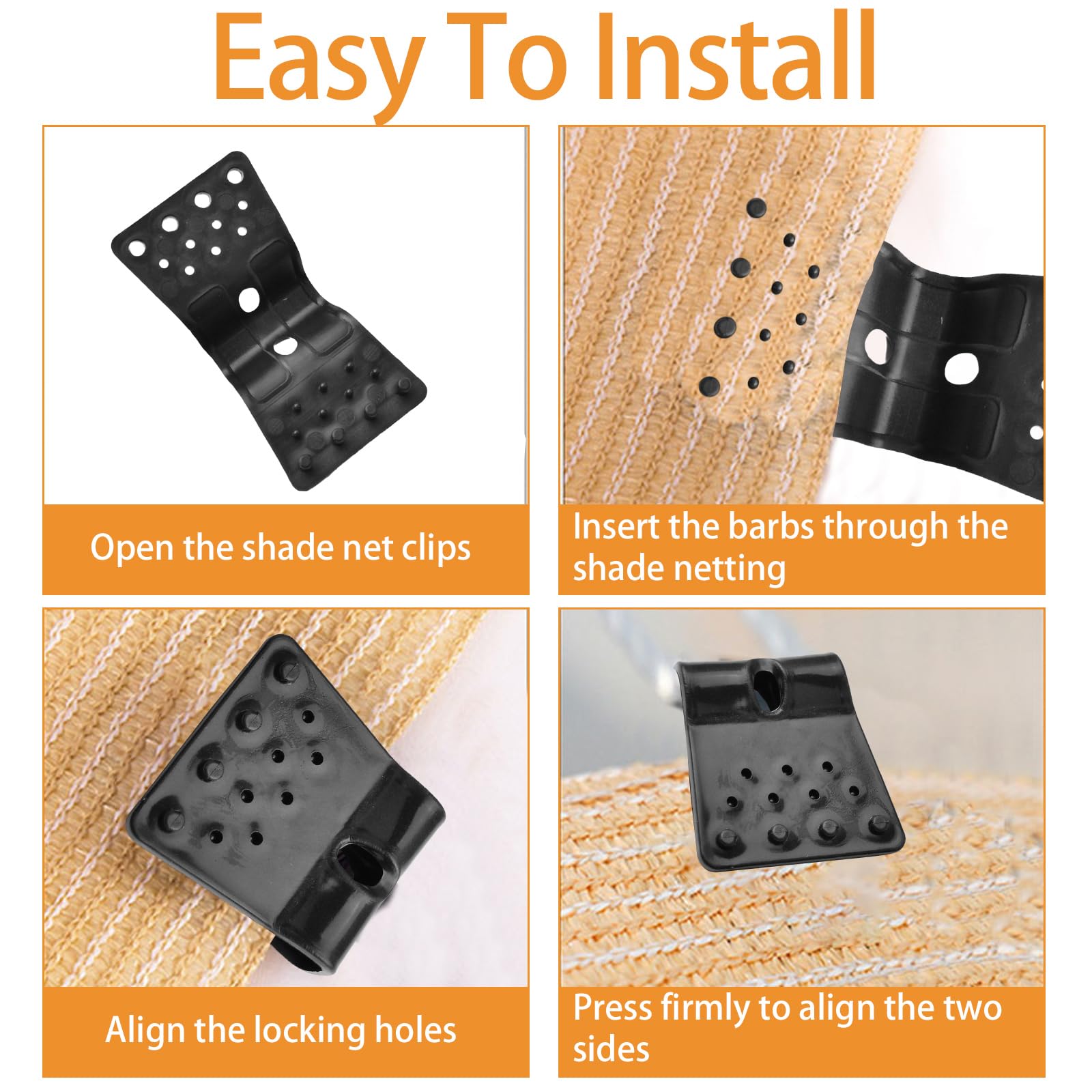 Easy To Install

Open the shade net clips

Insert the barbs through the shade netting

Align the locking holes

Press firmly to align the two sides