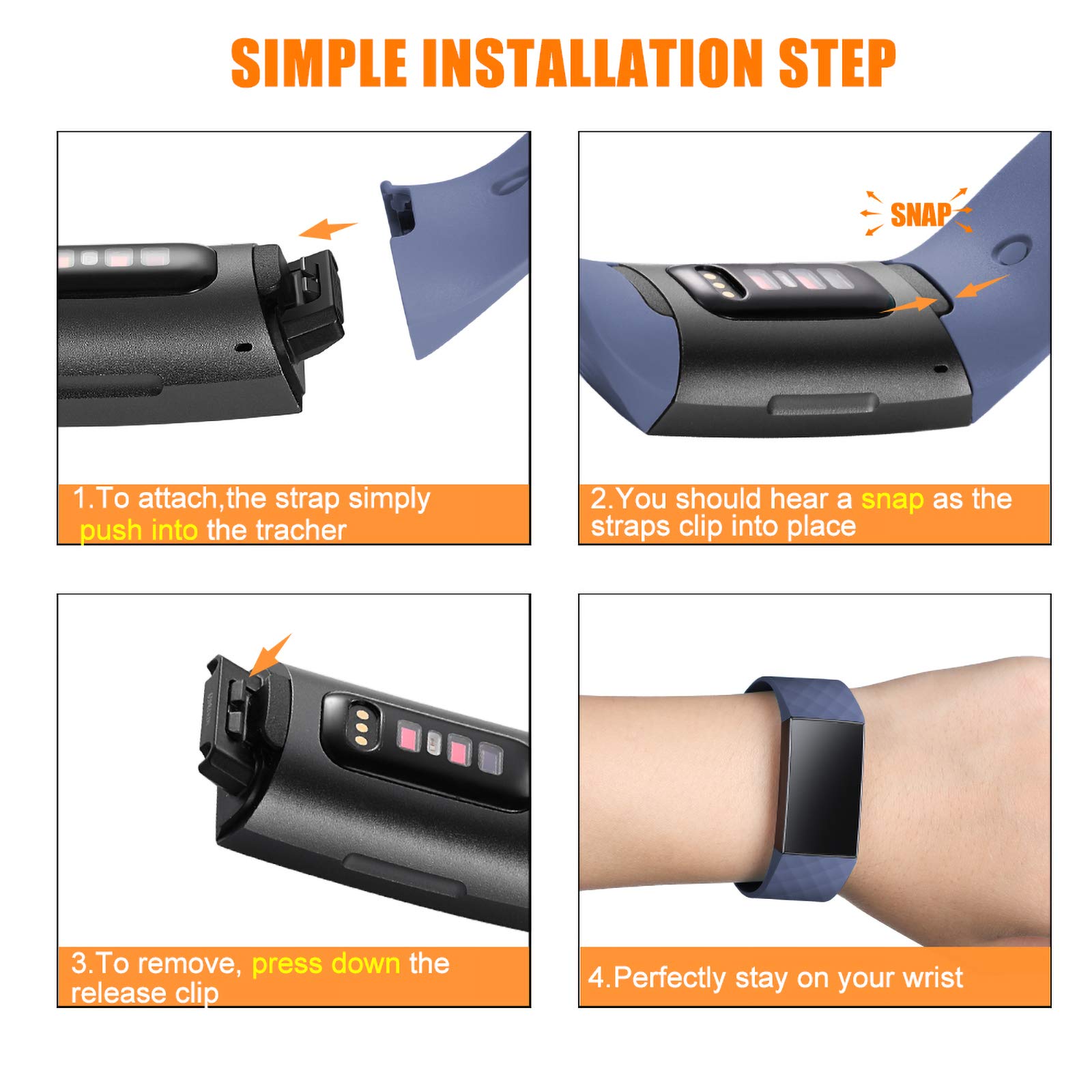 SIMPLE INSTALLATION STEP

1.To attach,the strap simply push into the tracher

SNAP

2.You should hear a snap as the straps clip into place

3.To remove, press down the release clip

4.Perfectly stay on your wrist