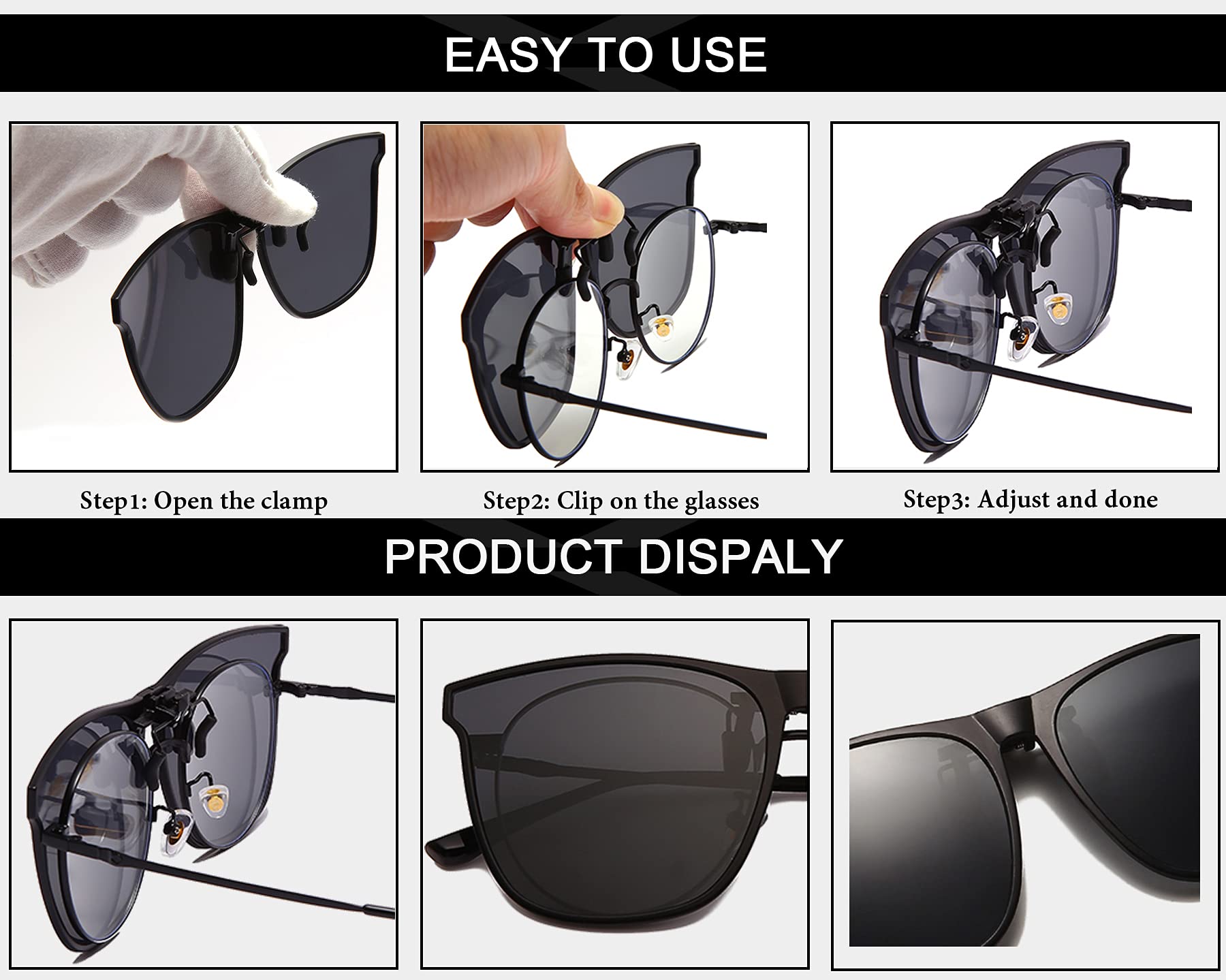 EASY TO USE

Step1: Open the clamp

Step2: Clip on the glasses

Step3: Adjust and done

PRODUCT DISPALY