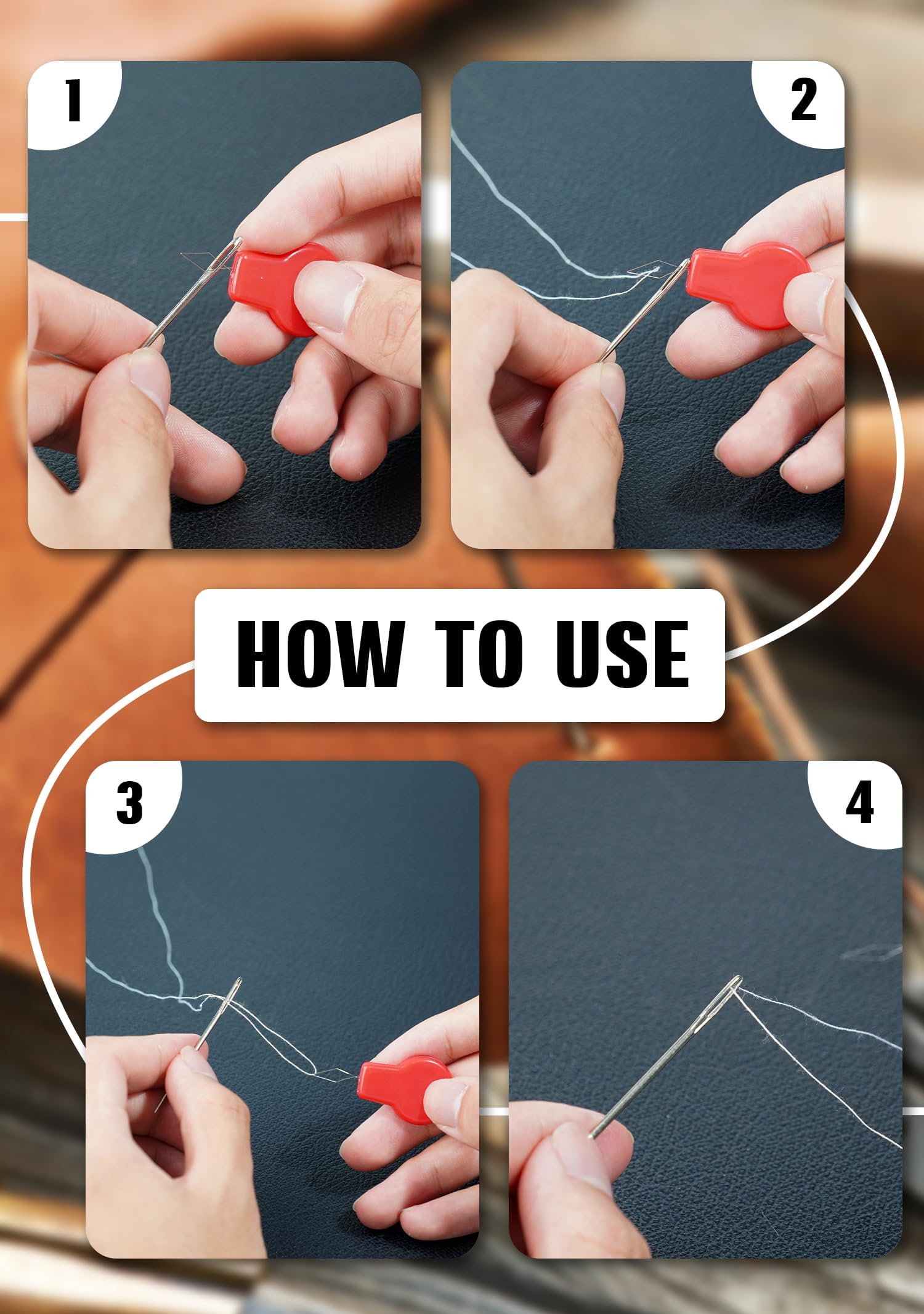 1

2

HOW TO USE

3

4