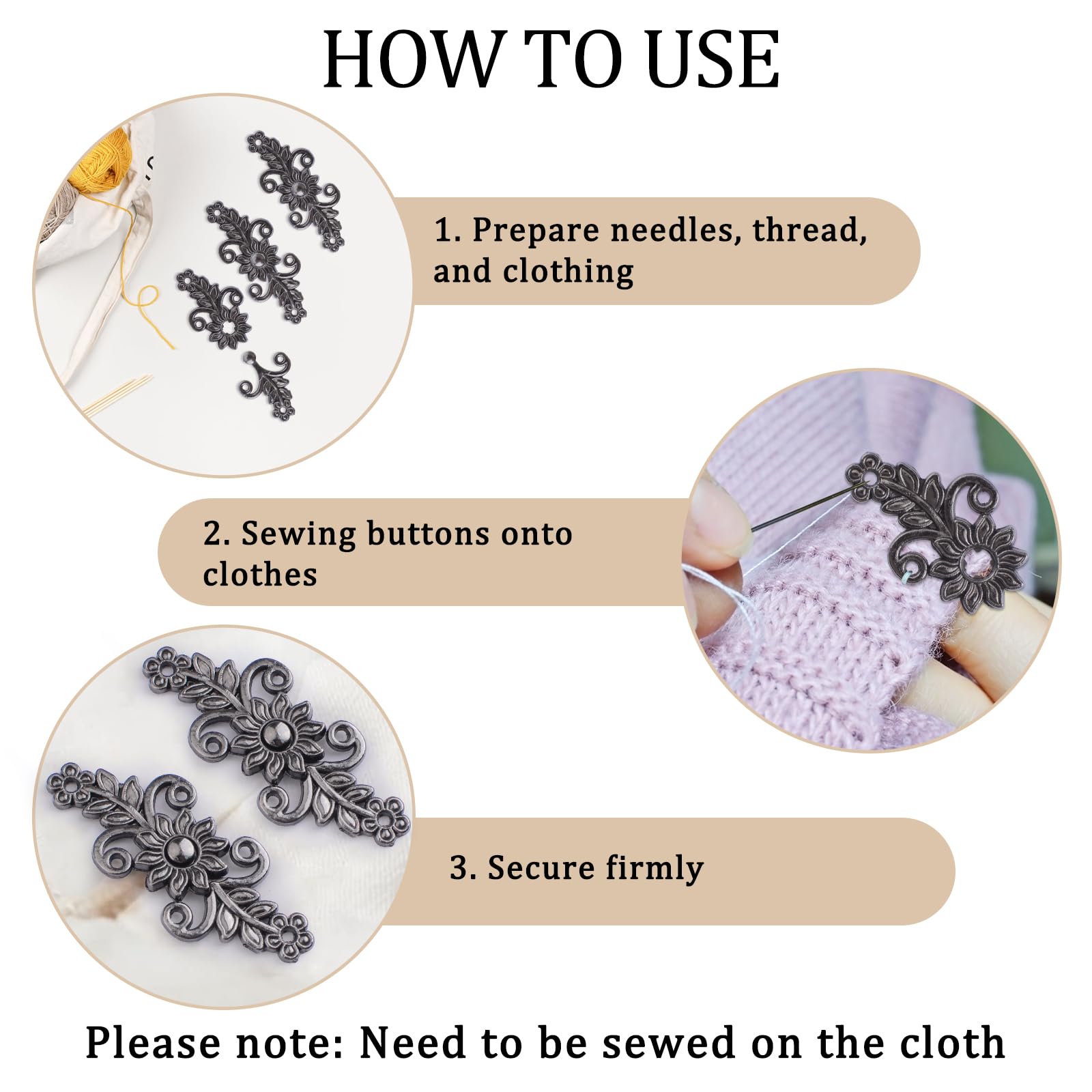 HOW TO USE

1. Prepare needles, thread, and clothing

2. Sewing buttons onto clothes

3. Secure firmly

Please note: Need to be sewed on the cloth