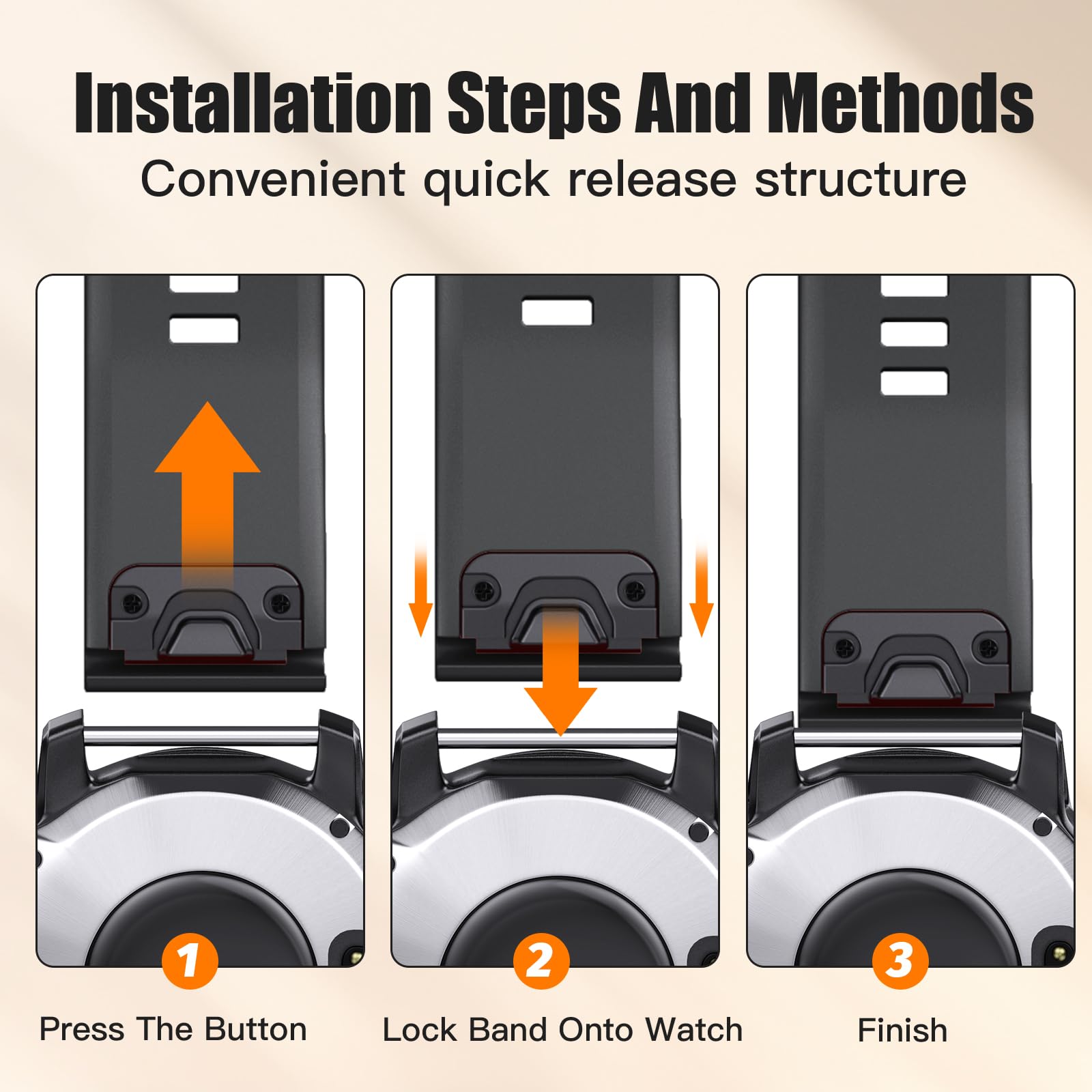 Installation Steps And Methods
Convenient quick release structure

1
Press The Button

2
Lock Band Onto Watch

3
Finish