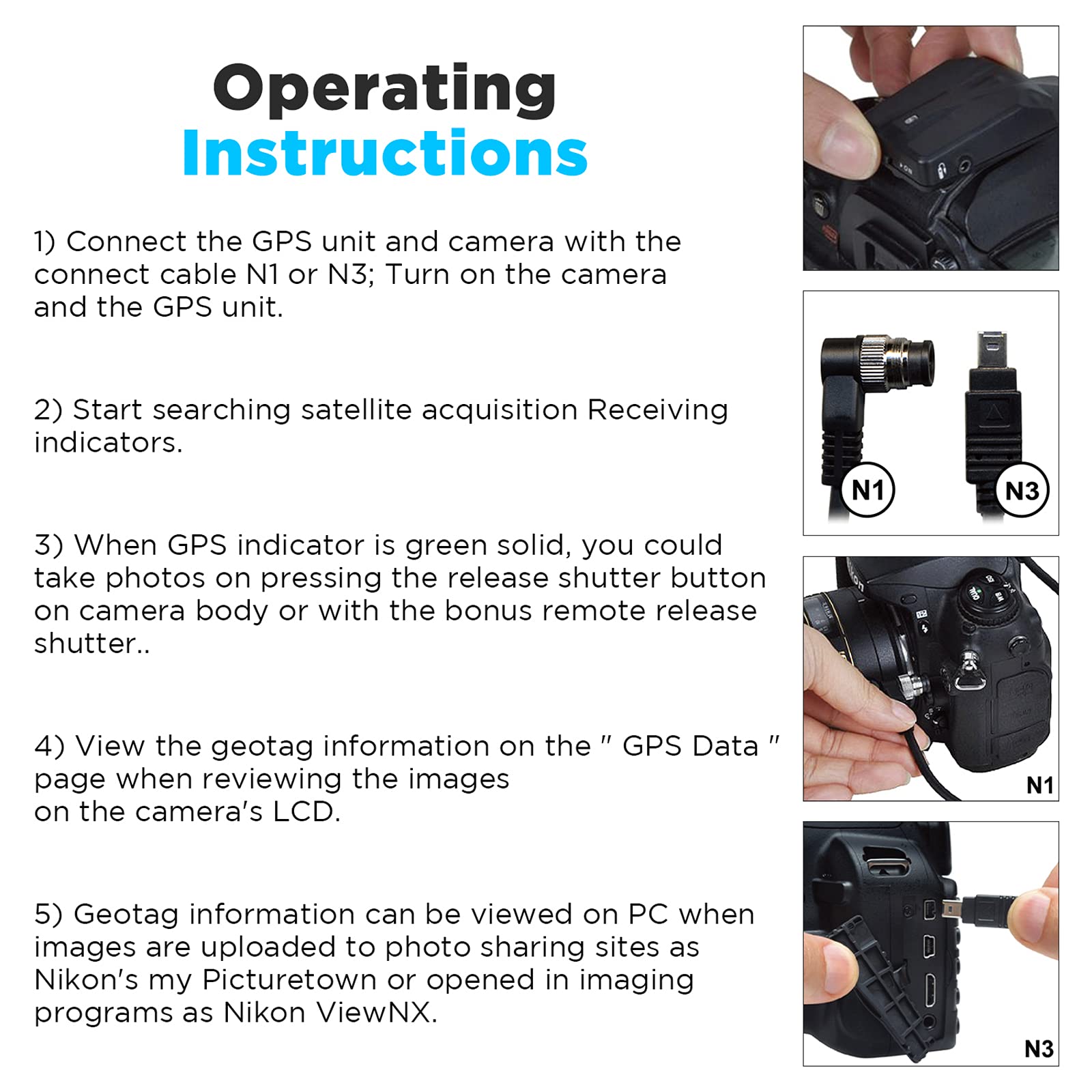 Operating Instructions

1) Connect the GPS unit and camera with the connect cable N1 or N3; Turn on the camera and the GPS unit.

2) Start searching satellite acquisition Receiving indicators.

3) When GPS indicator is green solid, you could take photos on pressing the release shutter button on camera body or with the bonus remote release shutter..

4) View the geotag information on the " GPS Data " page when reviewing the images on the camera's LCD.

5) Geotag information can be viewed on PC when images are uploaded to photo sharing sites as Nikon's my Picturetown or opened in imaging programs as Nikon ViewNX.

N1
N3
N1
N3